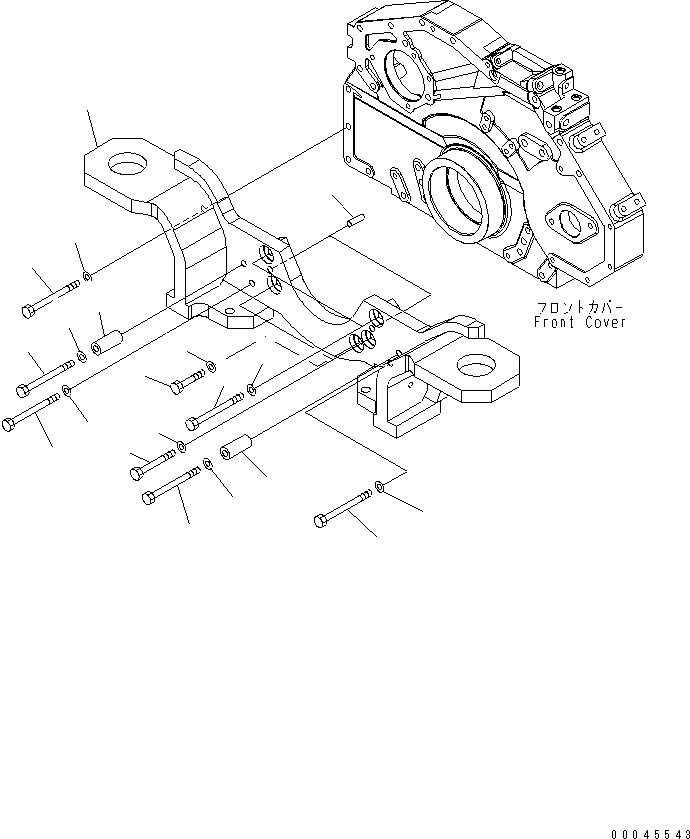 フロントカバー
Front Cover

00045543