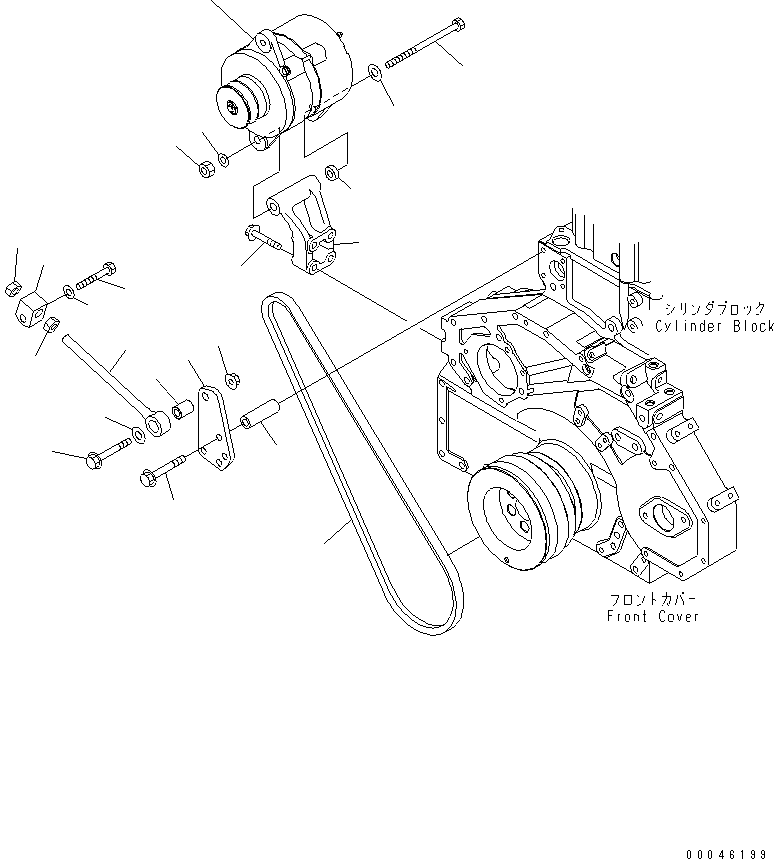 シリンダブロック
Cylinder Block

フロントカバー
Front Cover

00046199