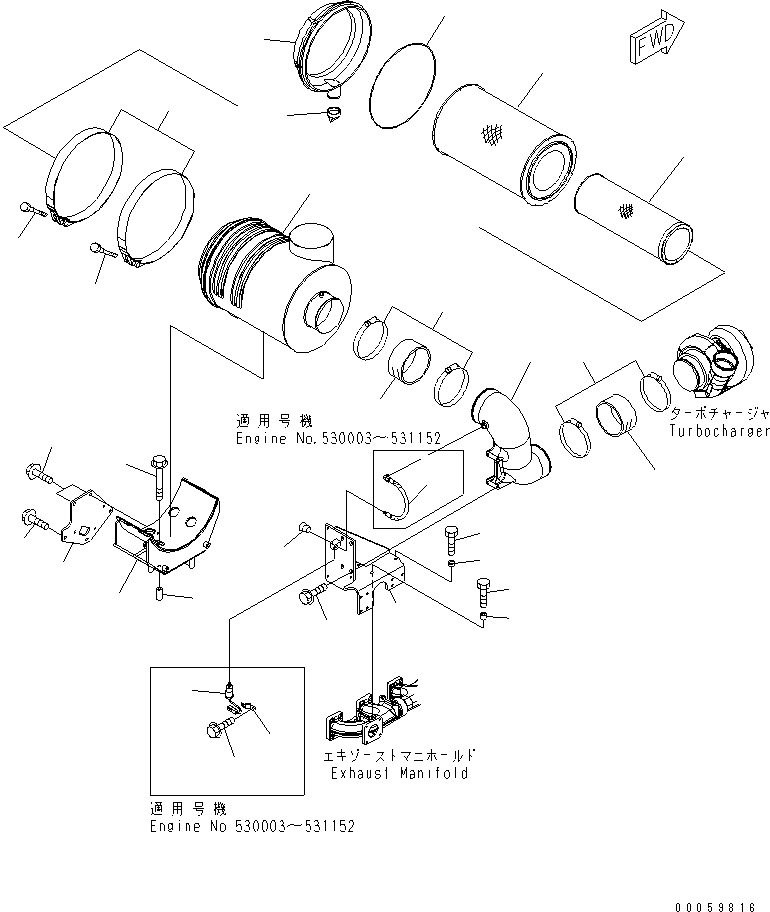 FWD

適用号機
Engine No.530003~531152

ターボチャージャ
Turbocharger

エキゾーストマニホールド
Exhaust Manifold

適用号機
Engine No 530003~531152

00059816