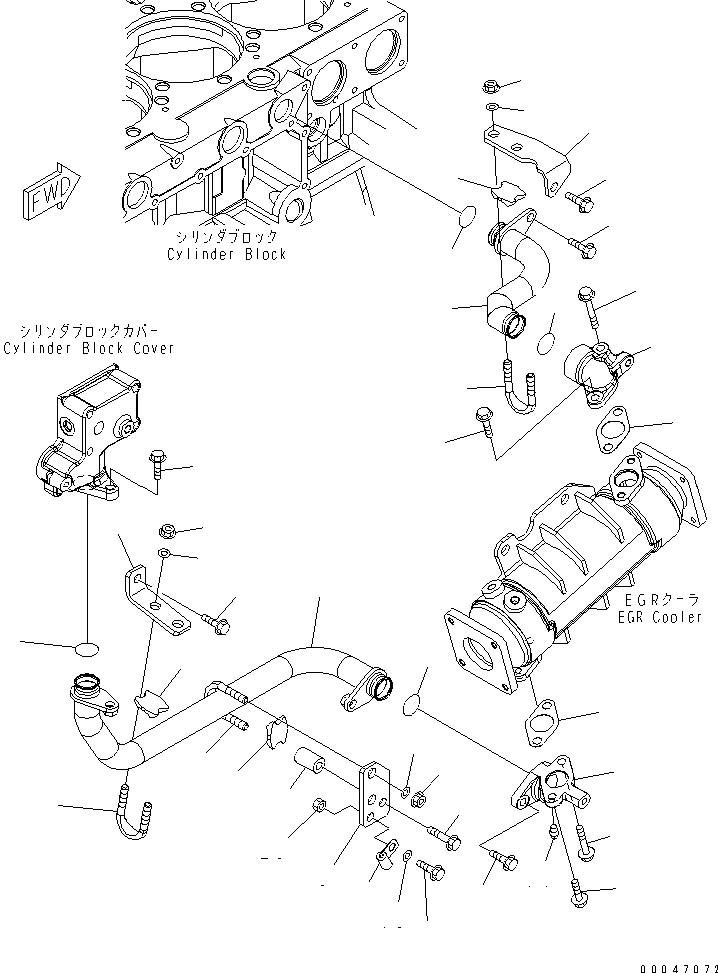 FWD

シリンダブロック
Cylinder Block

シリンダブロックカバー
Cylinder Block Cover

EGRクーラ
EGR Cooler

00047072