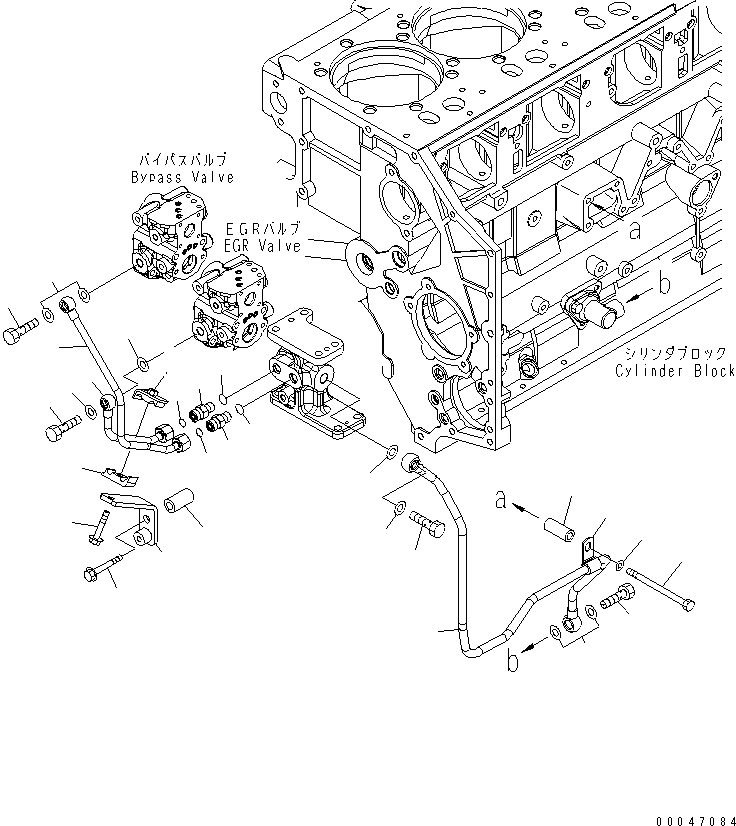 バイパスバルブ
Bypass Valve

EGRバルブ
EGR Valve

a

b

シリンダブロック
Cylinder Block

a

b

00047084