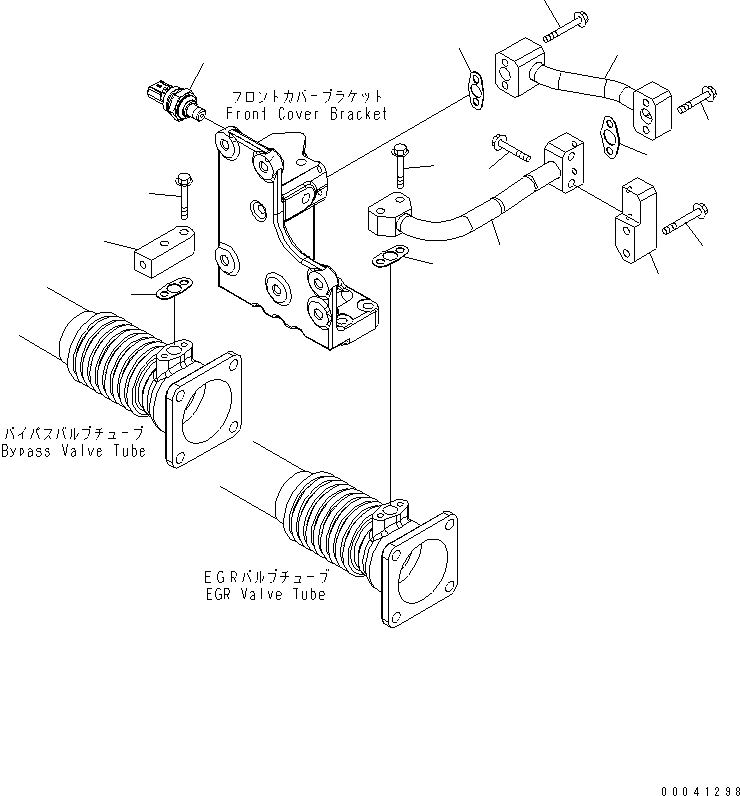 フロントカバーブラケット
Front Cover Bracket

バイパスバルブチューブ
Bypass Valve Tube

EGRバルブチューブ
EGR Valve Tube

00041298