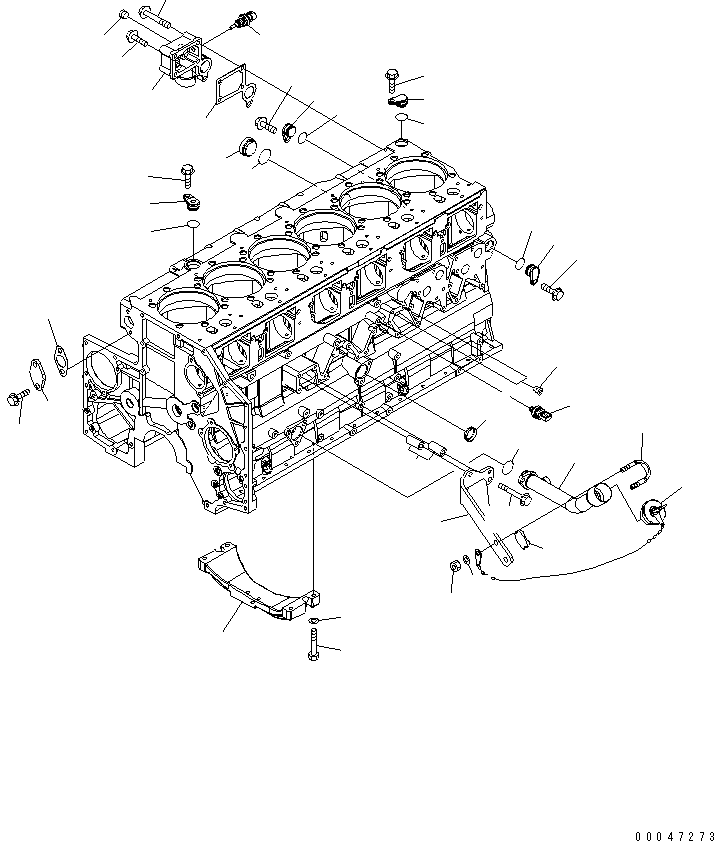 00047273