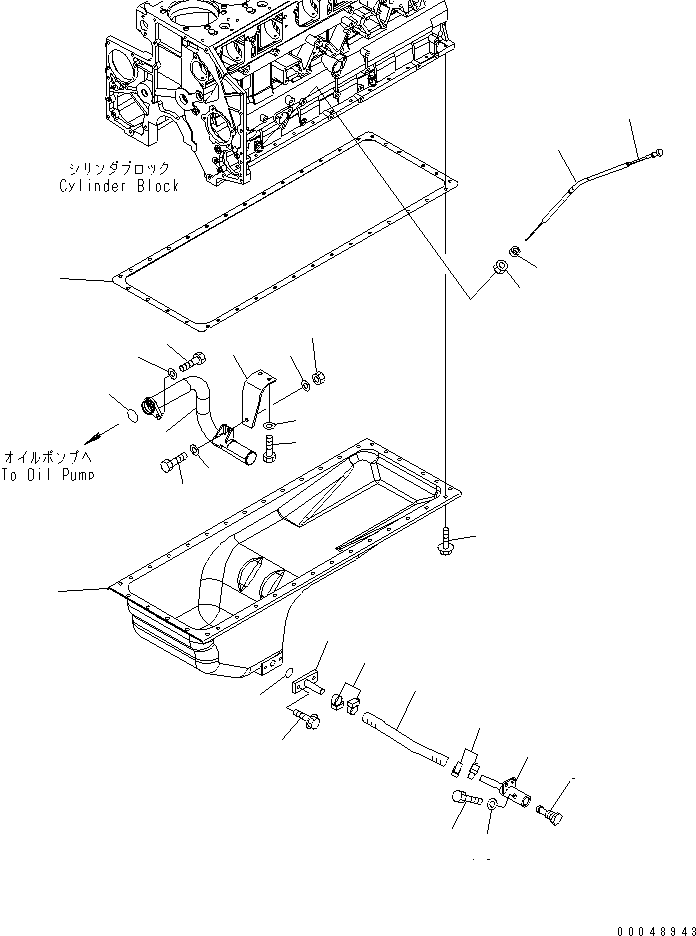 シリンダブロック
Cylinder Block

オイルポンプへ
To Oil Pump

00048943