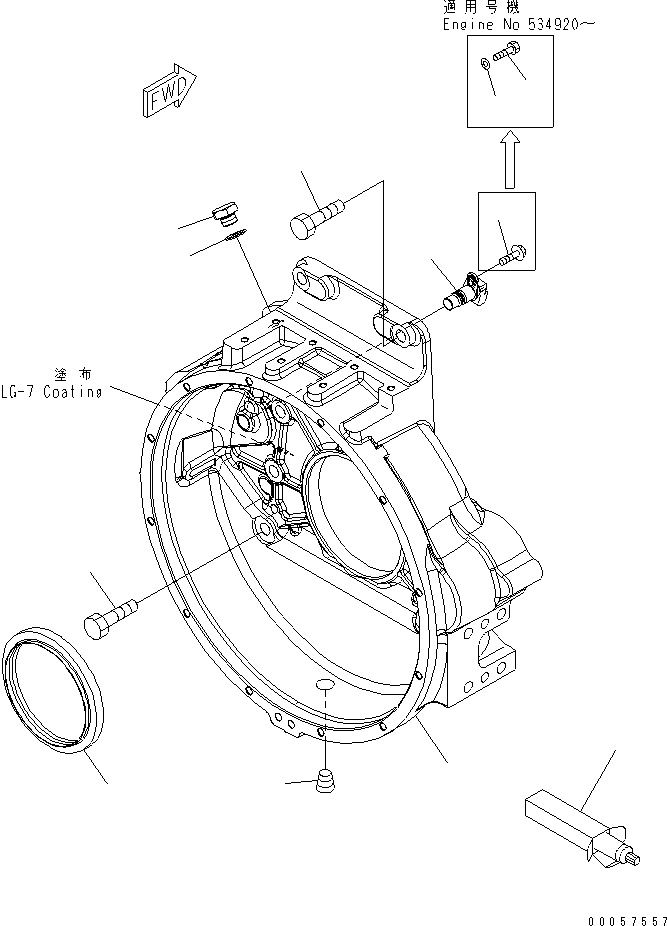 適用号機
Engine No 534920～

FWD

塗布
LG-7 Coating

00057557