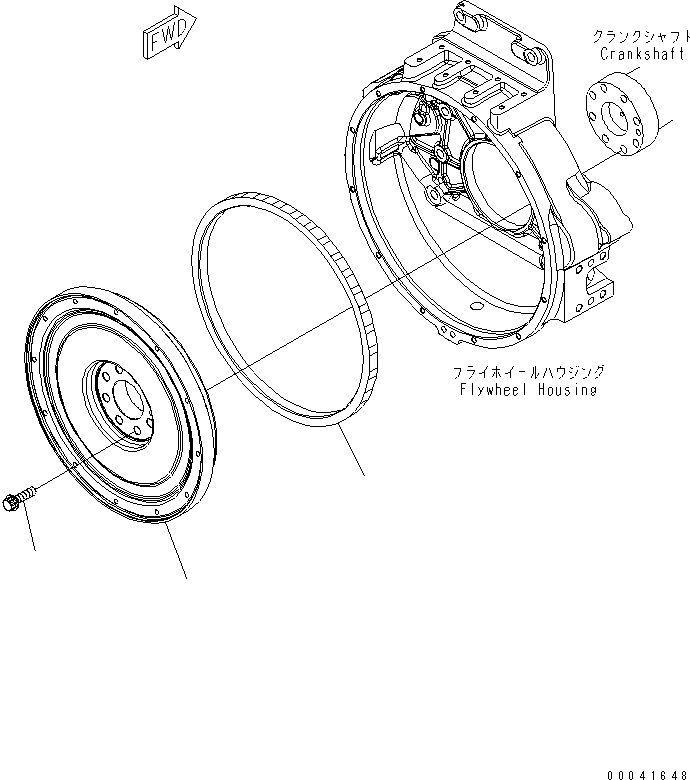 FWD

クランクシャフト
Crankshaft

フライホイールハウジング
Flywheel Housing

00041648