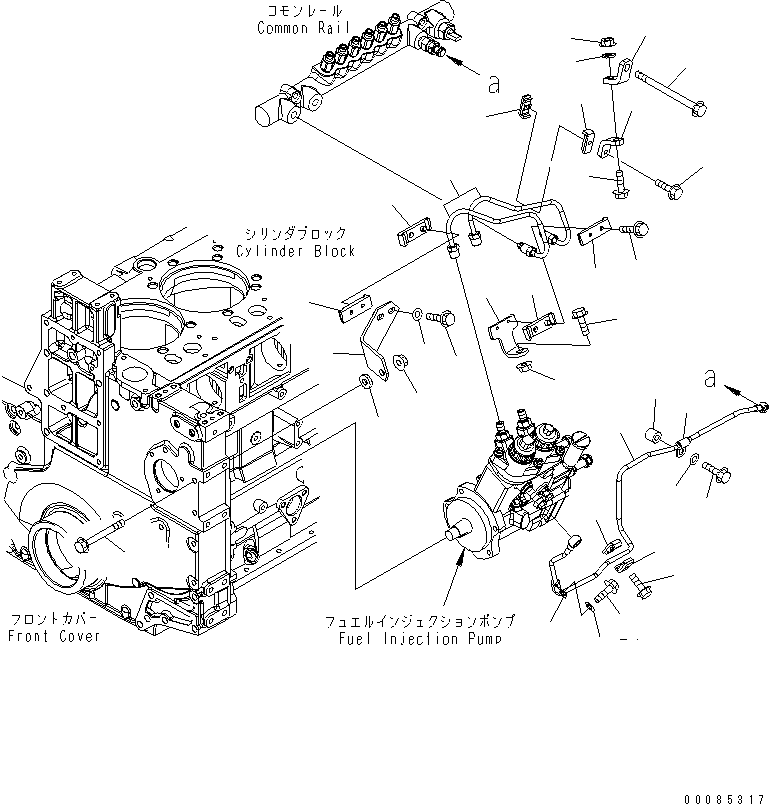 コモンレール
Common Rail

a

シリンダブロック
Cylinder Block

a

フロントカバー
Front Cover

フュエルインジェクションポンプ
Fuel Injection Pump

00085317