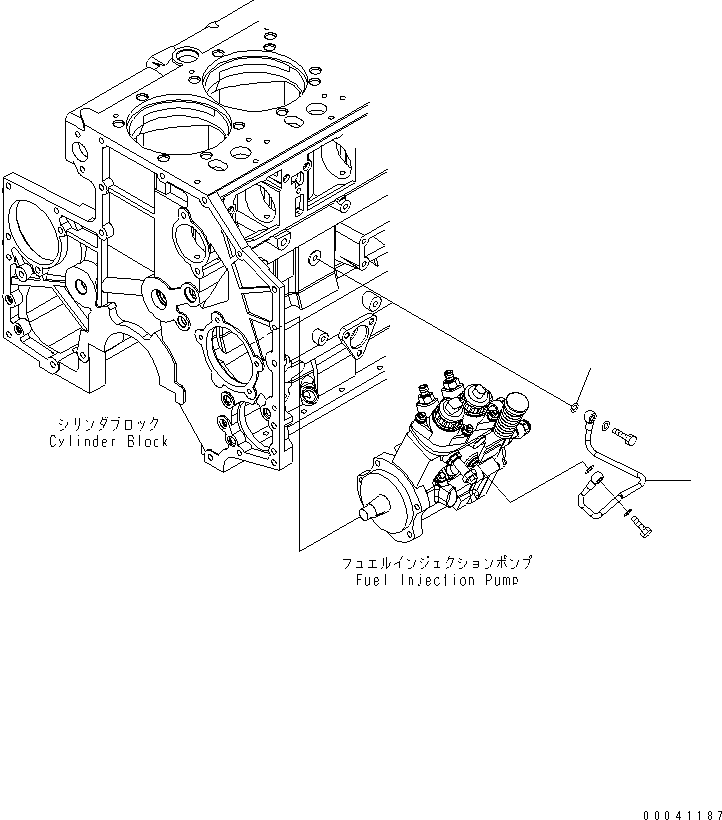 シリンダブロック
Cylinder Block

フュエルインジェクションポンプ
Fuel Injection Pump

00041187