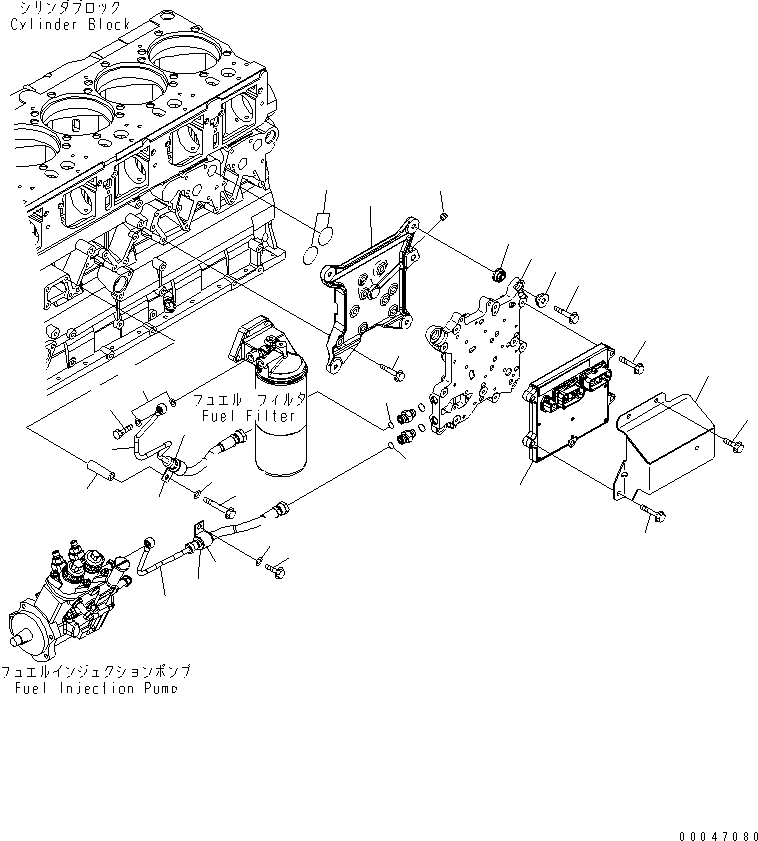 シリンダブロック
Cylinder Block

フュエル フィルタ
Fuel Filter

フュエルインジェクションポンプ
Fuel Injection Pump

00047080