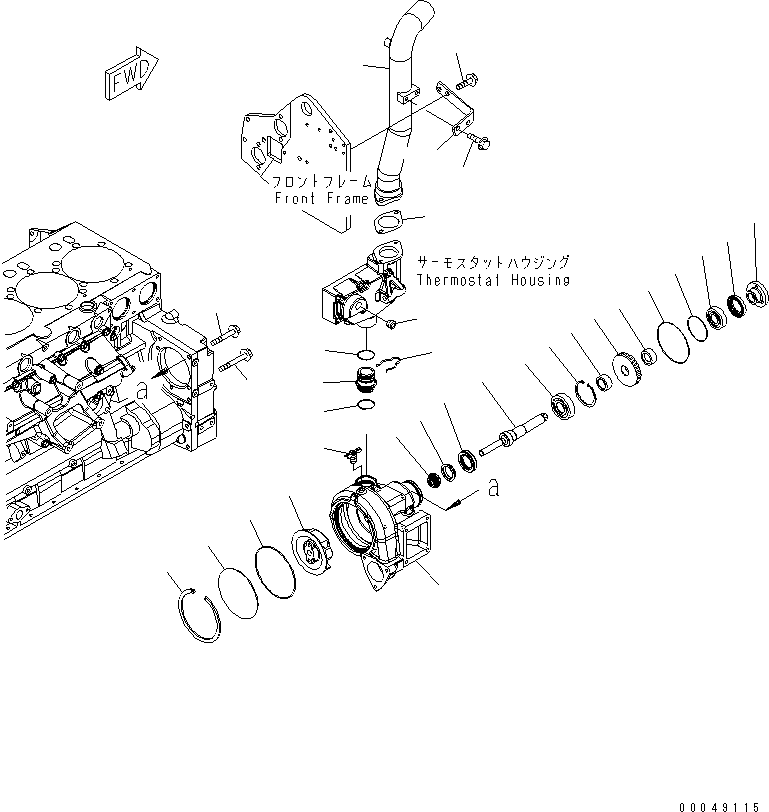 FWD

フロントフレーム
Front Frame

サーモスタットハウジング
Thermostat Housing

a

a

00049115