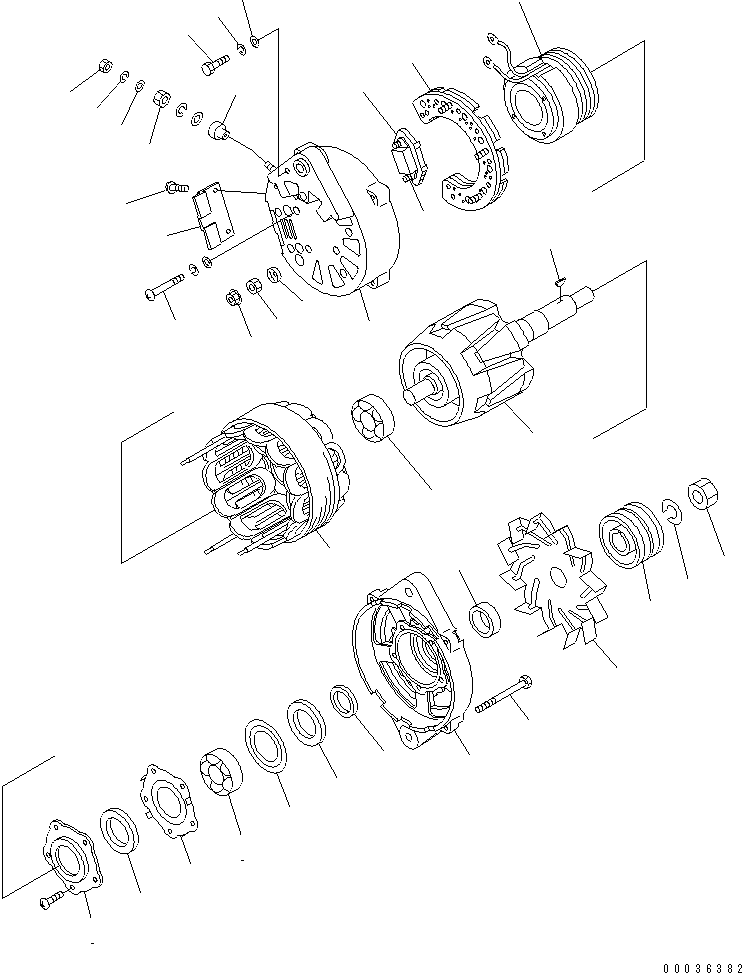 00036382