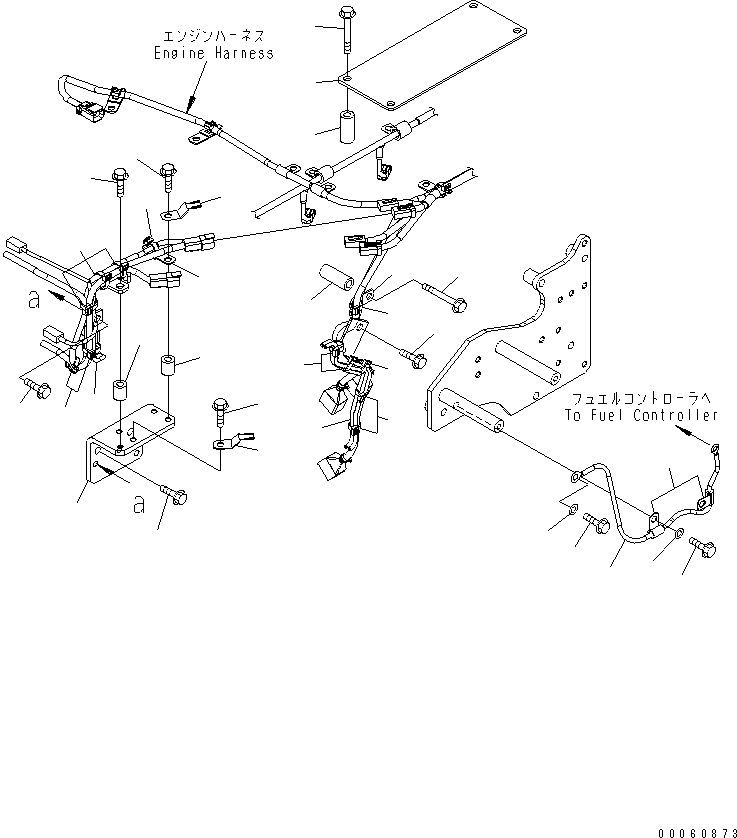 エンジンハーネス
Engine Harness

a

a

フュエルコントローラへ
To Fuel Controller

00060873