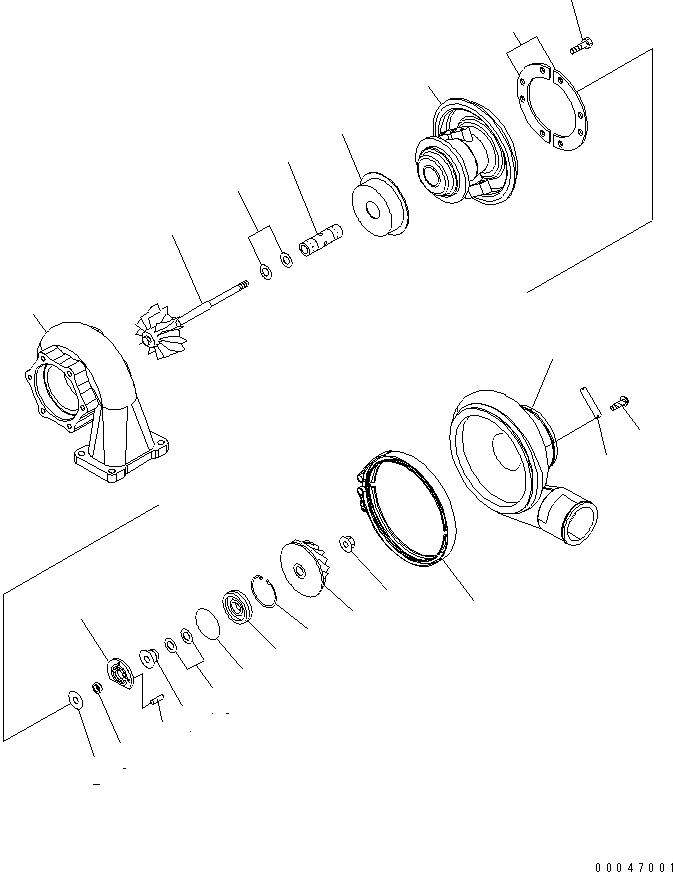 00047001