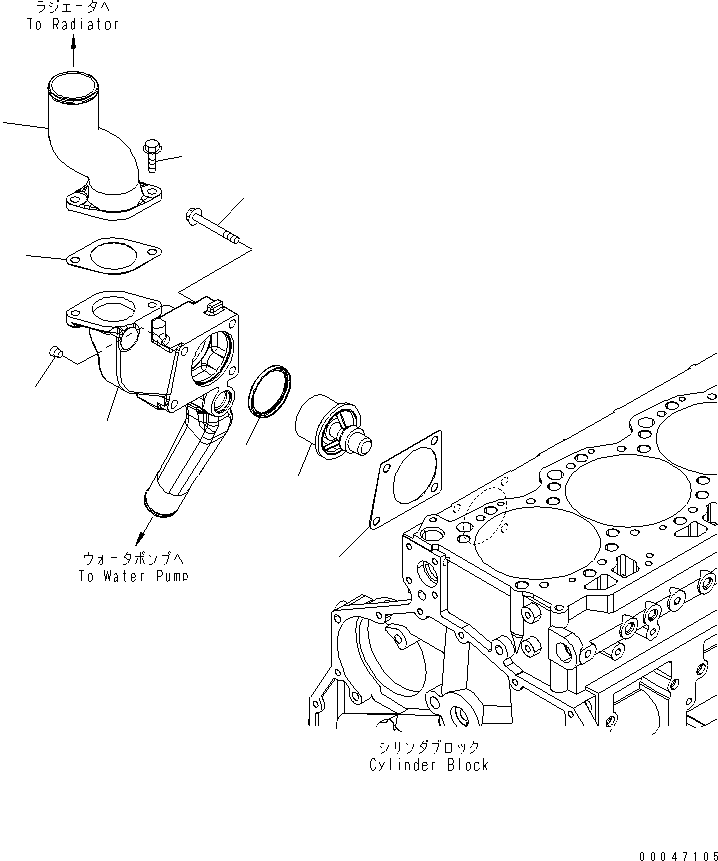 ラジエータへ
To Radiator

ウォータポンプへ
To Water Pump

シリンダブロック
Cylinder Block

00047105