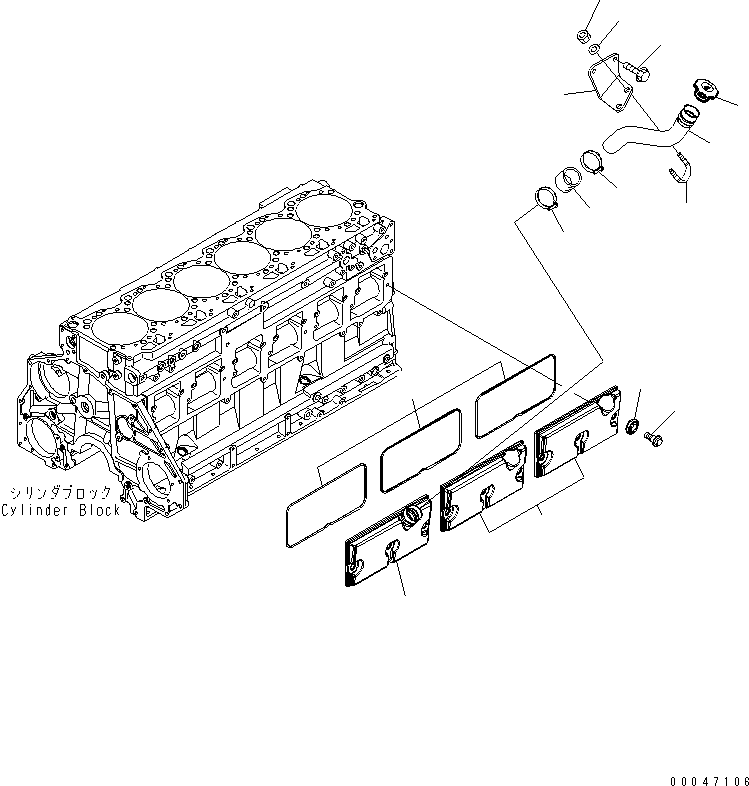 シリンダブロック
Cylinder Block

00047106