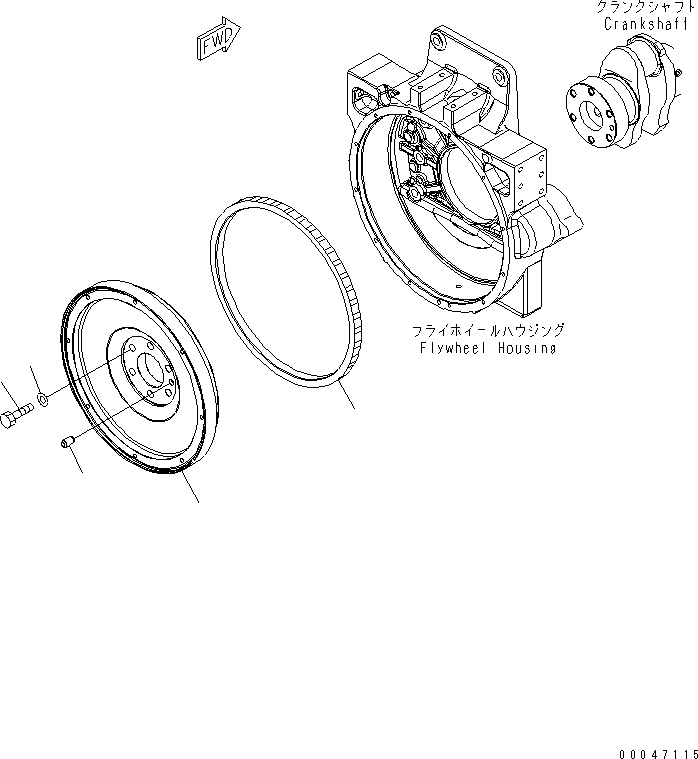 FWD

クランクシャフト
Crankshaft

フライホイールハウジング
Flywheel Housing

00047115