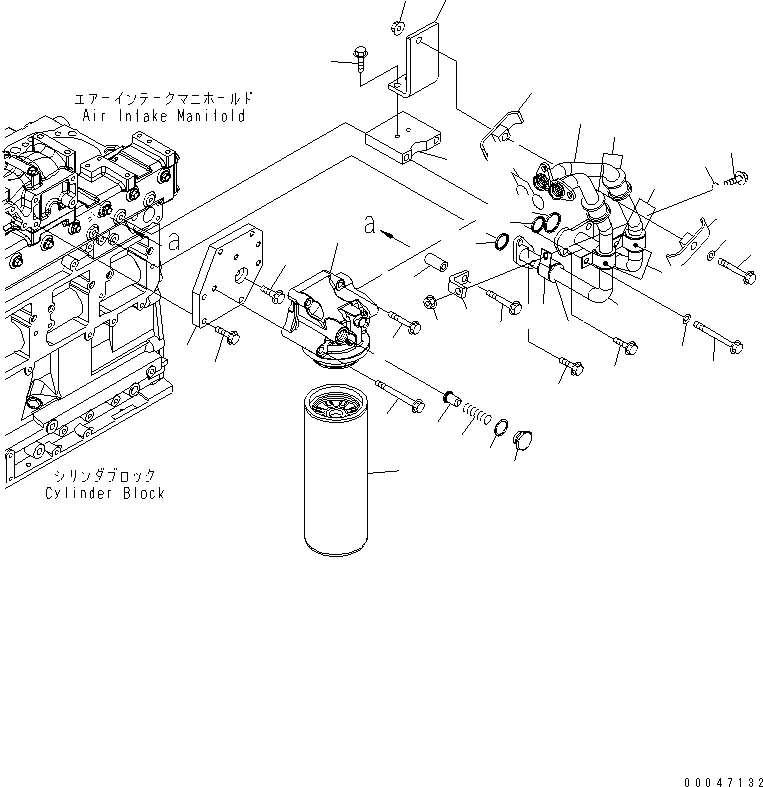 エアーインテークマニホールド
Air Intake Manifold

a

a

シリンダブロック
Cylinder Block

00047132