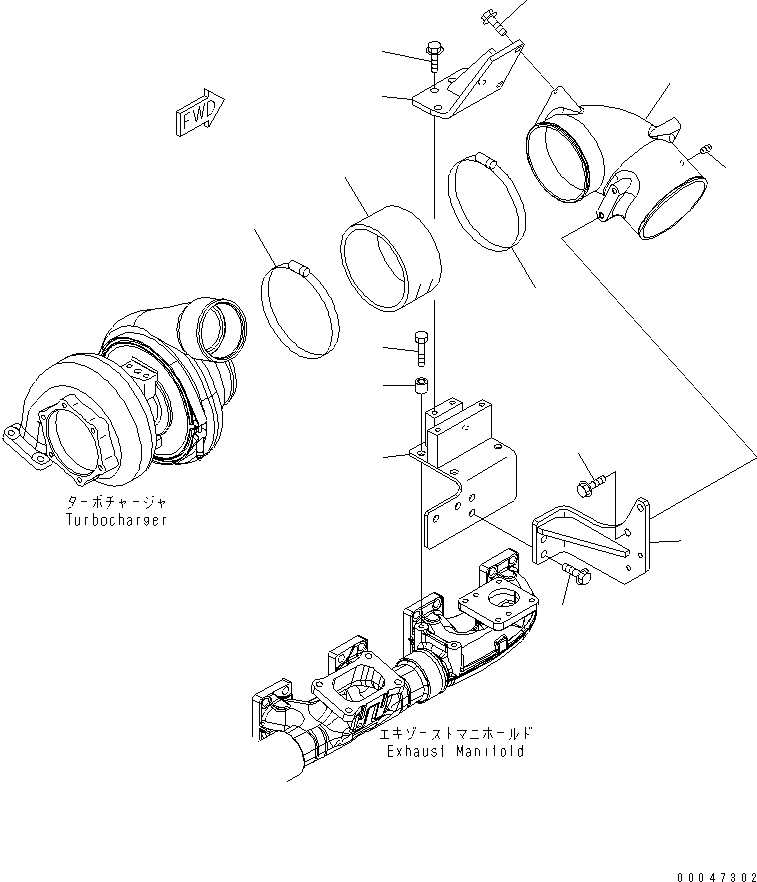 FWD

ターボチャージャ
Turbocharger

エキゾーストマニホールド
Exhaust Manifold

00047302