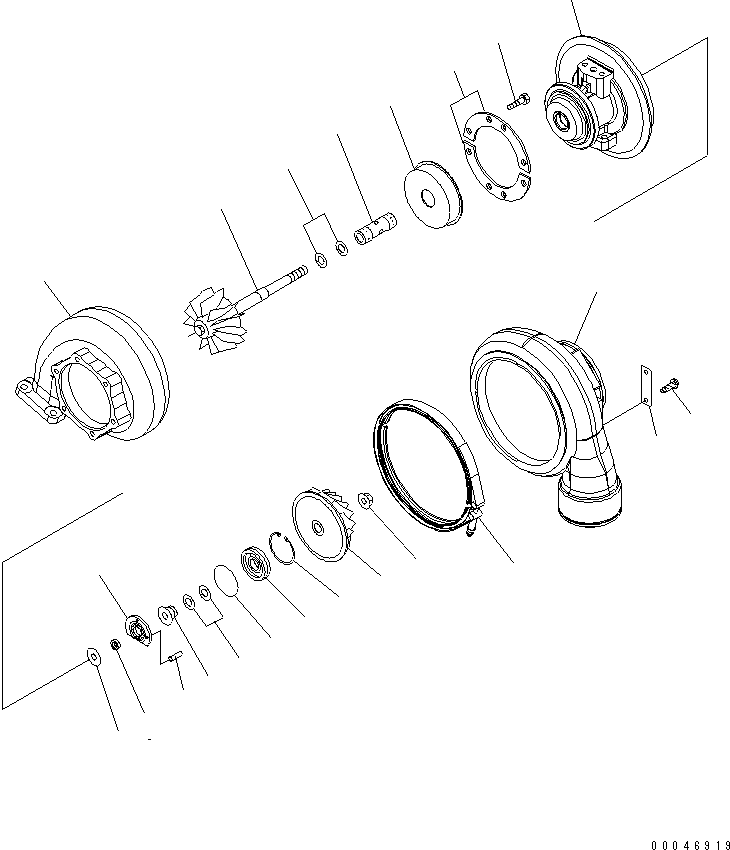 00046919