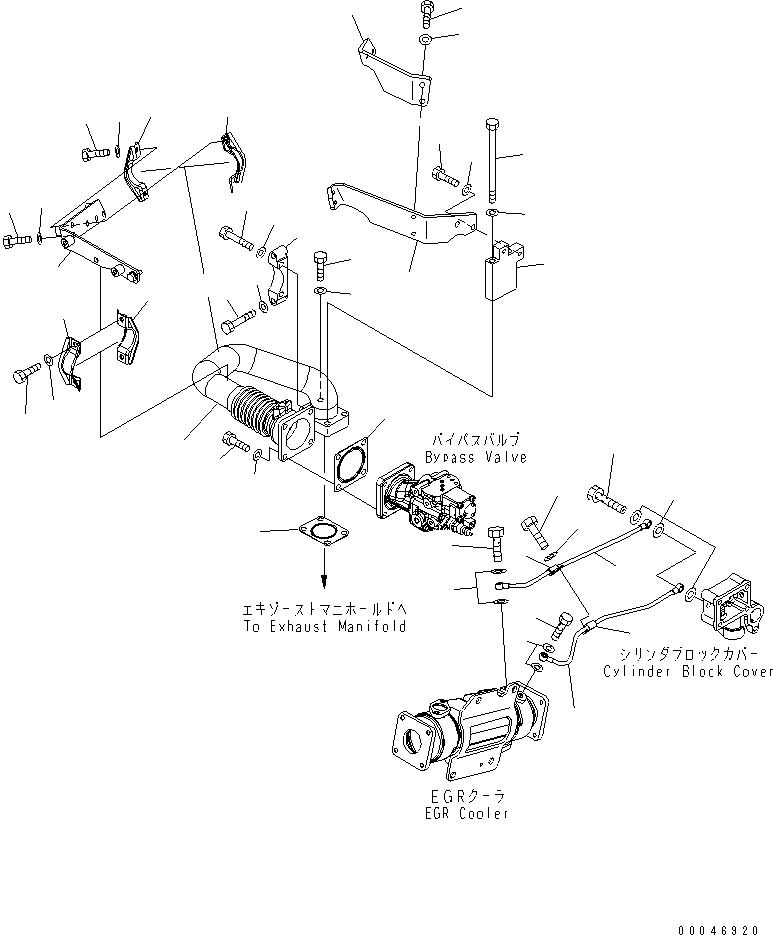 バイパスバルブ
Bypass Valve

エキゾーストマニホールドへ
To Exhaust Manifold

シリンダブロックカバー
Cylinder Block Cover

EGRクーラ
EGR Cooler

00046920