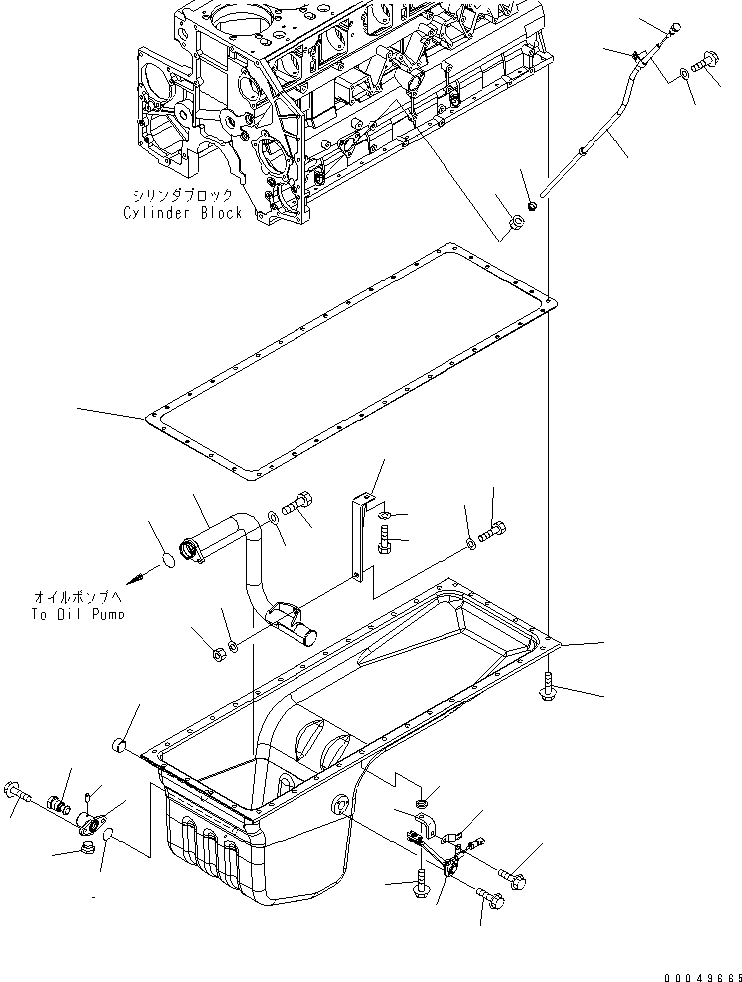 シリンダブロック
Cylinder Block

オイルポンプへ
To Oil Pump

00049665