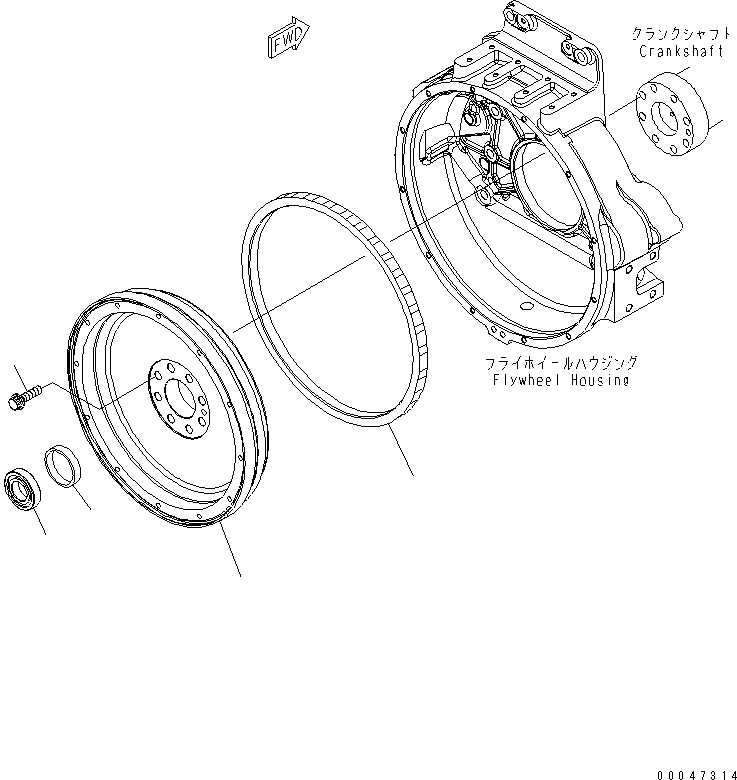 FWD

クランクシャフト
Crankshaft

フライホイールハウジング
Flywheel Housing

00047314