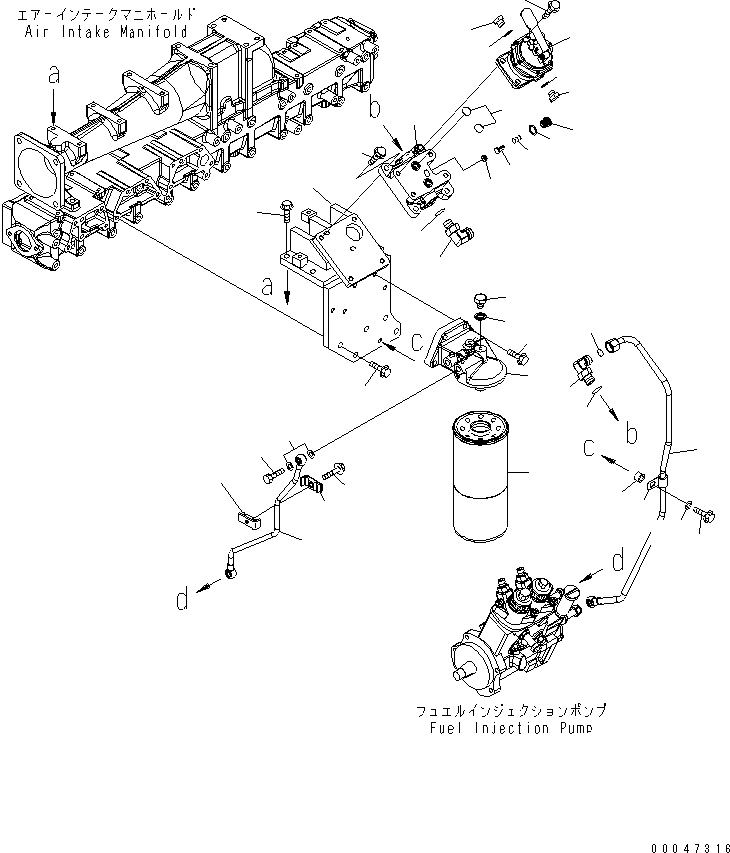 エアーインテークマニホールド
Air Intake Manifold

a

b

a

c

b

c

d

d

フュエルインジェクションポンプ
Fuel Injection Pump

00047316