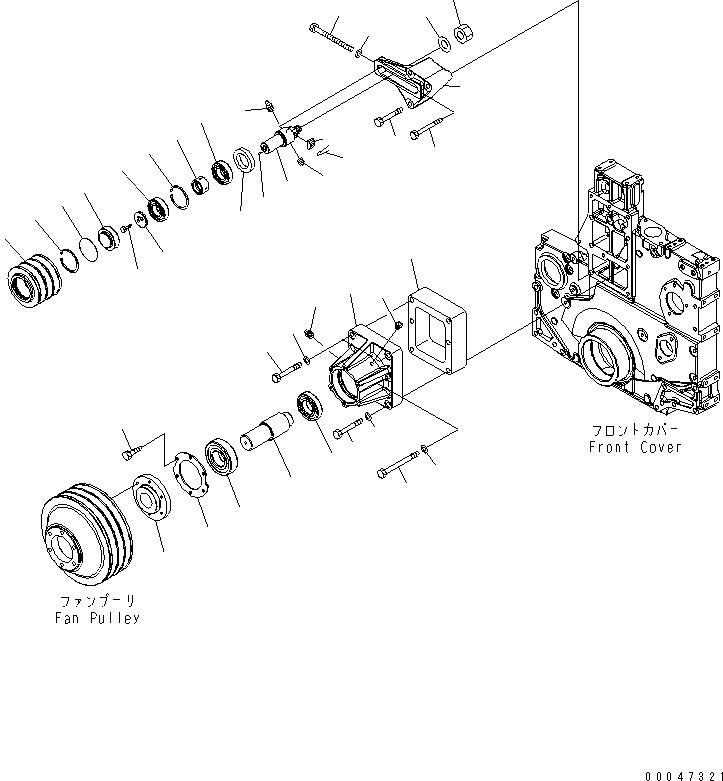 フロントカバー
Front Cover

ファンプーリ
Fan Pulley

00047321