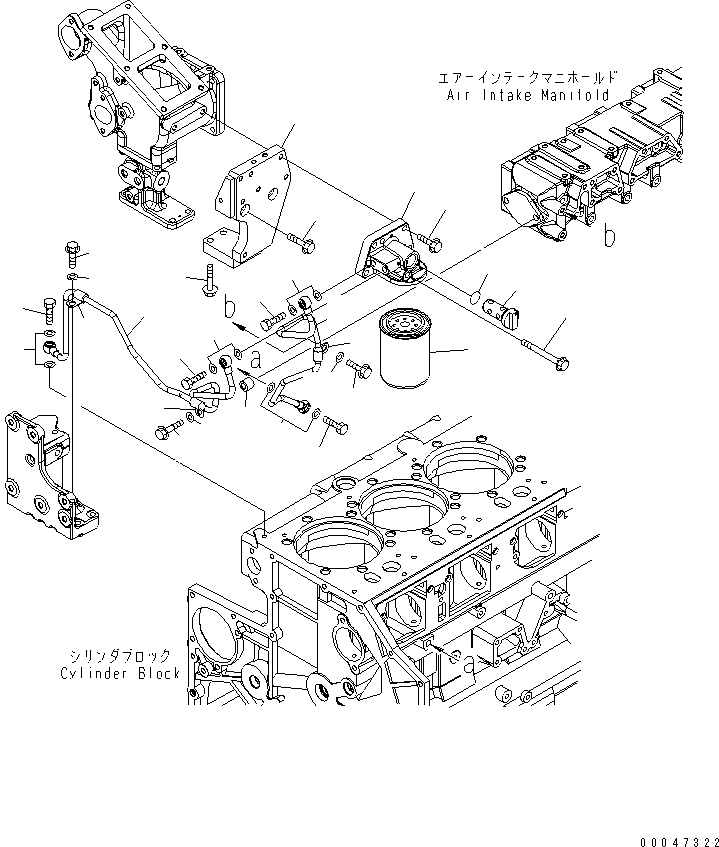 エアーインテークマニホールド
Air Intake Manifold

b

b

a

シリンダブロック
Cylinder Block

a

00047322