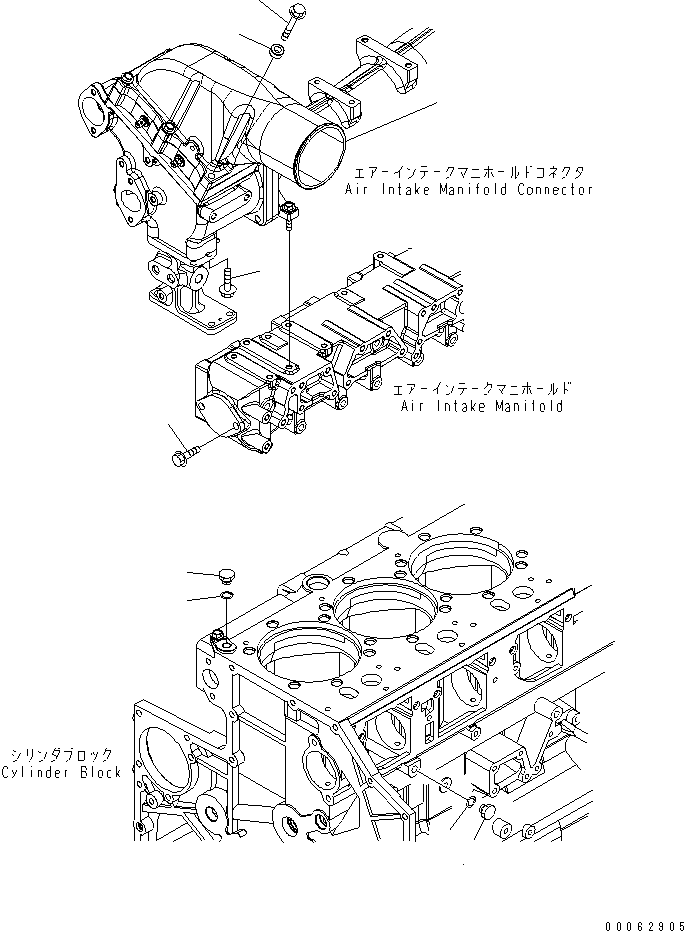 エアーインテークマニホールドコネクタ
Air Intake Manifold Connector

エアーインテークマニホールド
Air Intake Manifold

シリンダブロック
Cylinder Block

00062905