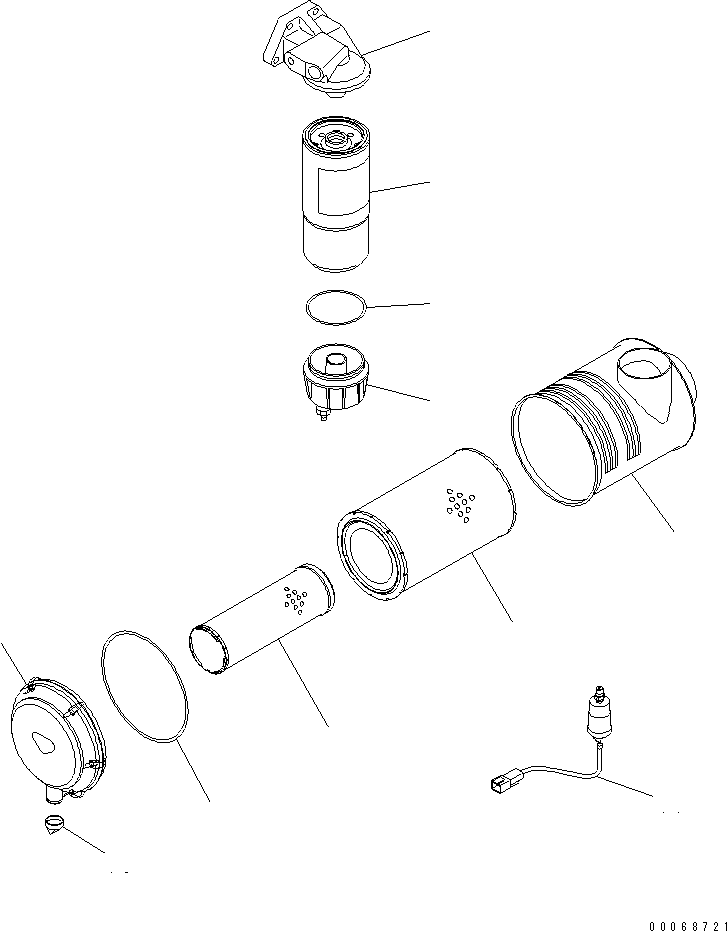 00068721