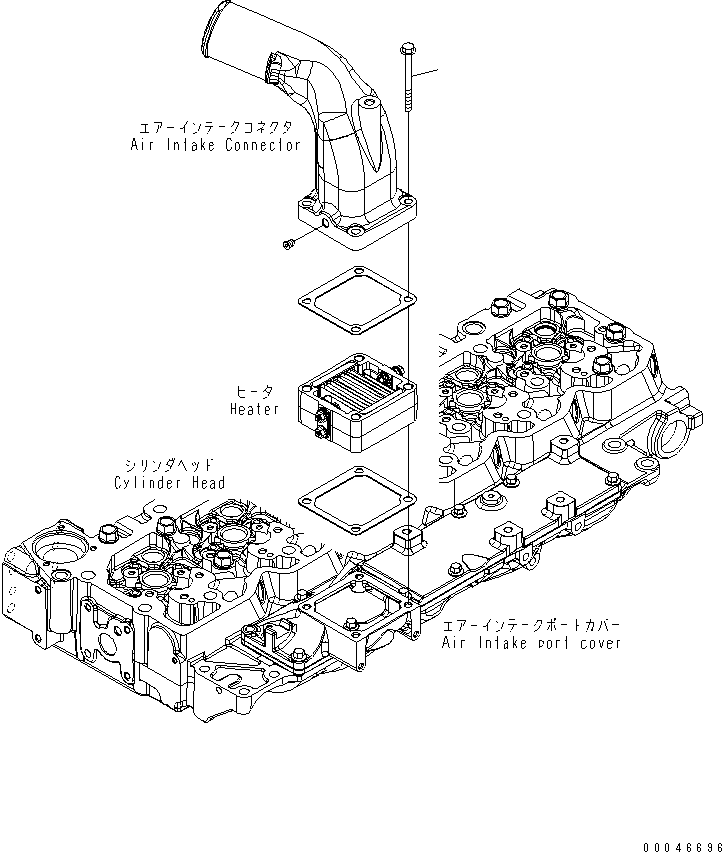 エアーインテークコネクタ
Air Intake Connector

ヒータ
Heater

シリンダヘッド
Cylinder Head

エアーインテークポートカバー
Air Intake port cover

00046696