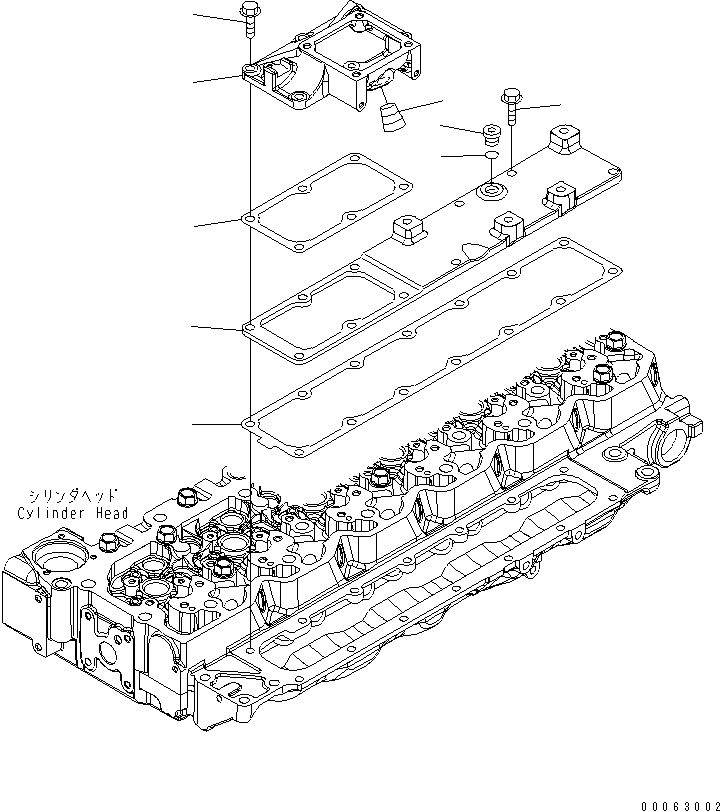 シリンダヘッド
Cylinder Head

00063002