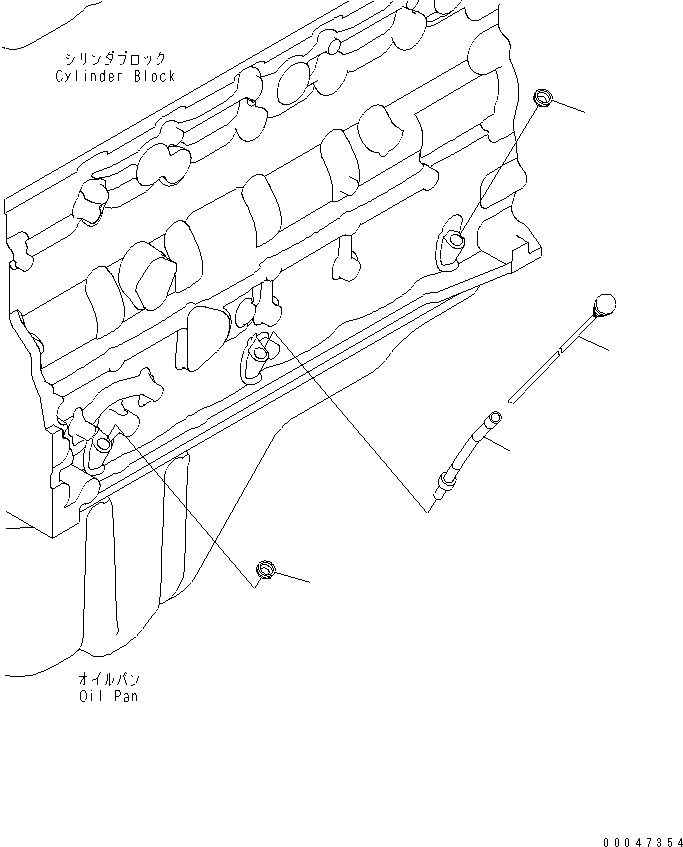 シリンダブロック
Cylinder Block

オイルパン
Oil Pan

00047354