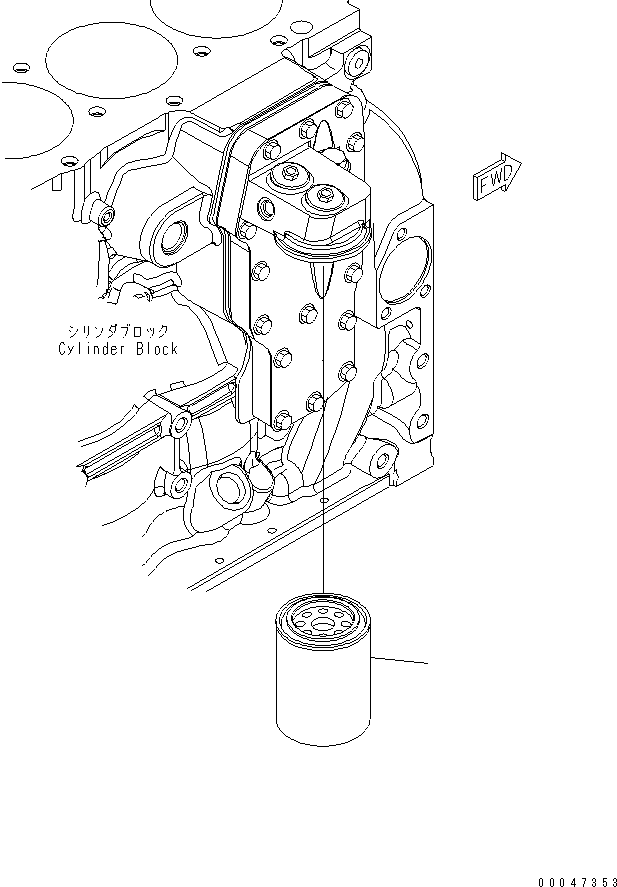 FWD

シリンダブロック
Cylinder Block

00047353