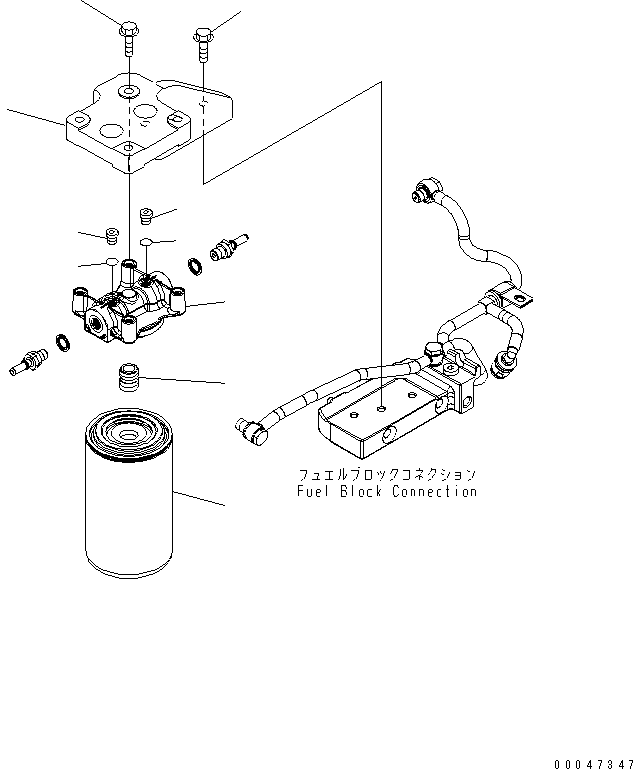 フュエルブロックコネクション
Fuel Block Connection

00047347