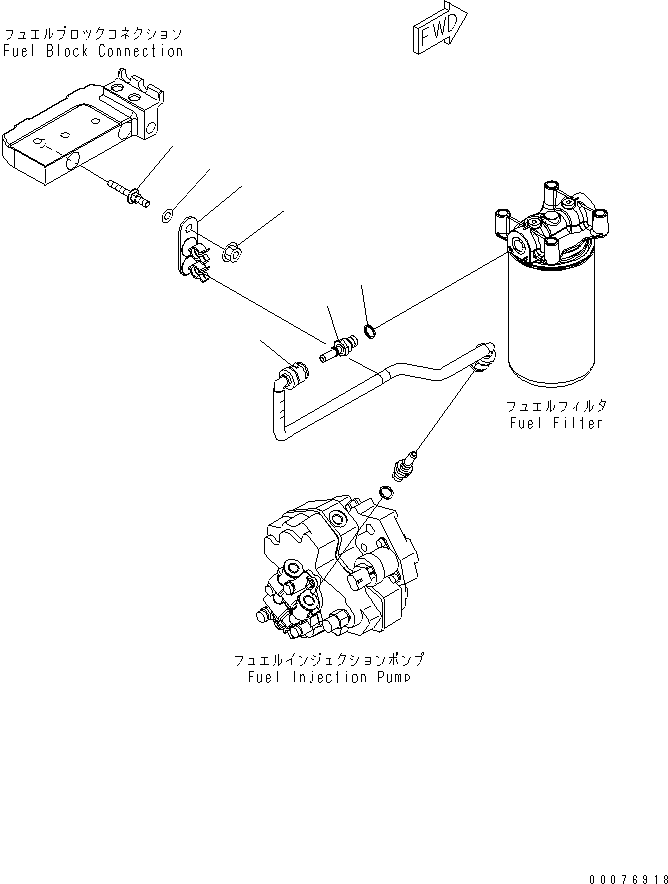 フュエルブロックコネクション
Fuel Block Connection

FWD

フュエルフィルタ
Fuel Filter

フュエルインジェクションポンプ
Fuel Injection Pump

00076918