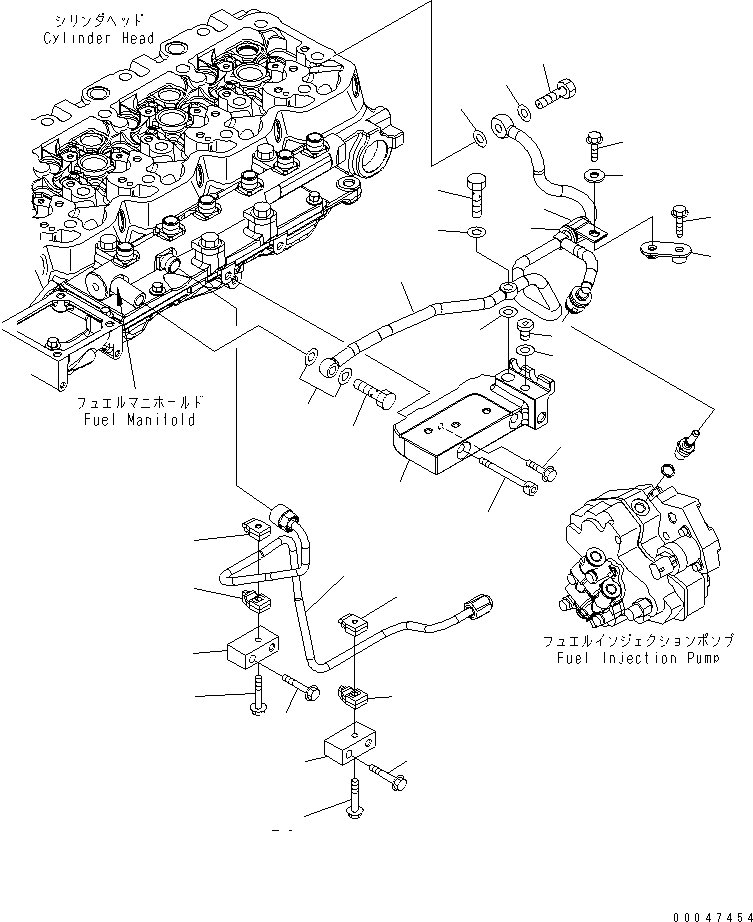 シリンダヘッド
Cylinder Head

フュエルマニホールド
Fuel Manifold

フュエルインジェクションポンプ
Fuel Injection Pump

00047454