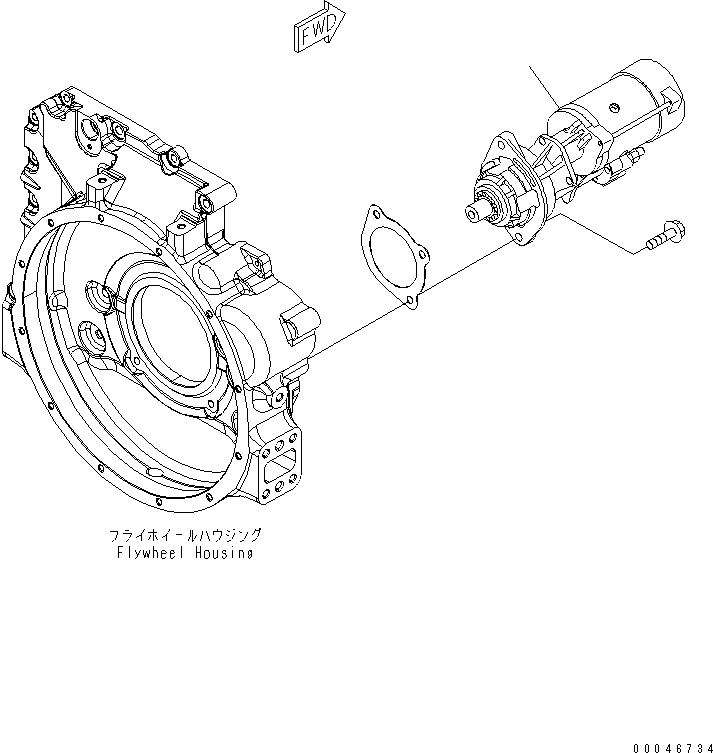 FWD

フライホイールハウジング
Flywheel Housing

00046734