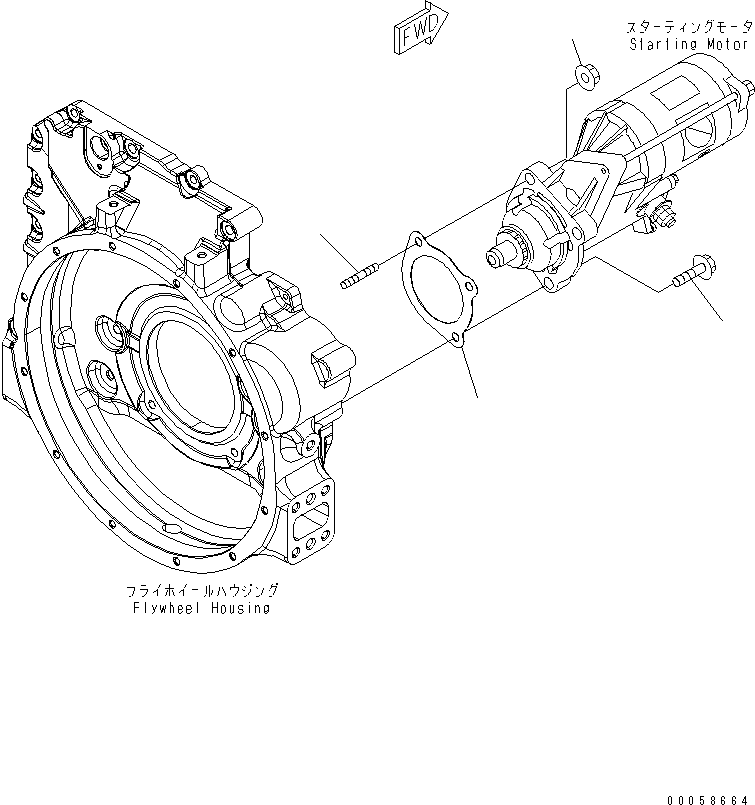 FWD

スターティングモータ
Starting Motor

フライホイールハウジング
Flywheel Housing

00058664