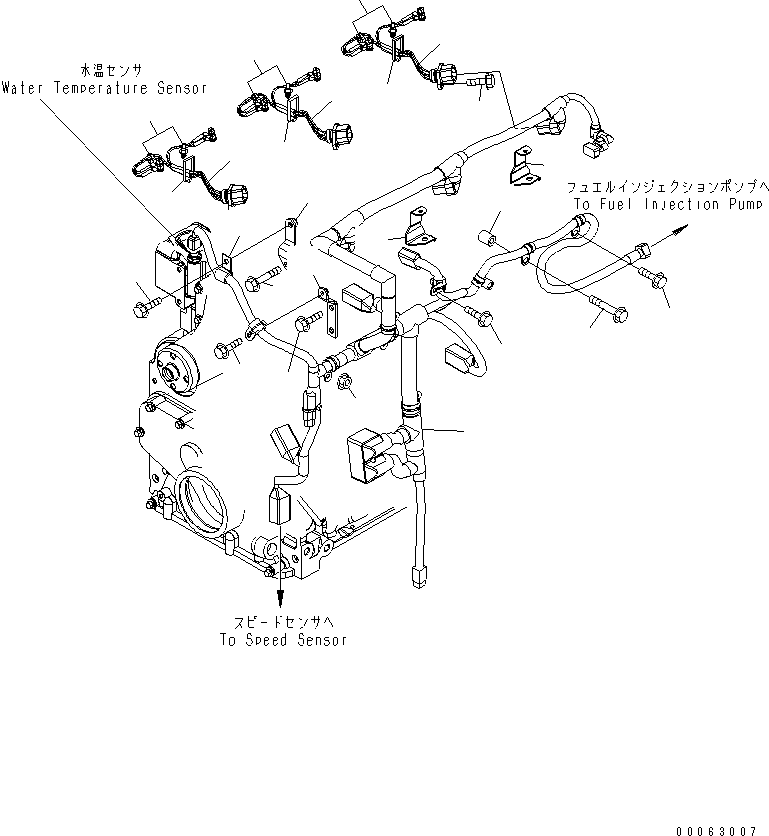 水温センサ
Water Temperature Sensor

フュエルインジェクションポンプへ
To Fuel Injection Pump

スピードセンサへ
To Speed Sensor

00063007