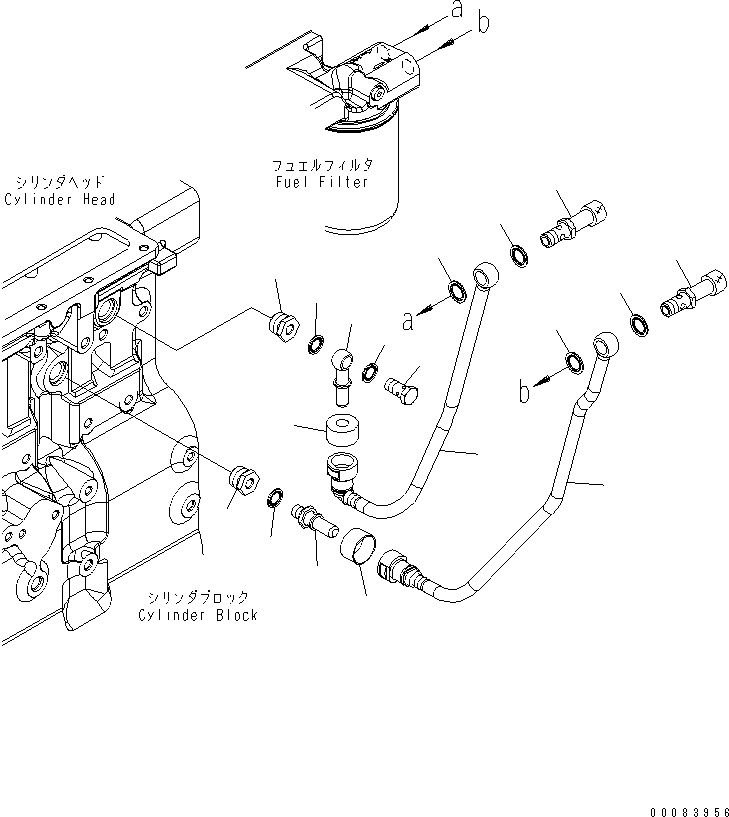 a
b
フュエルフィルタ
Fuel Filter
シリンダヘッド
Cylinder Head
a
b
シリンダブロック
Cylinder Block
00083956