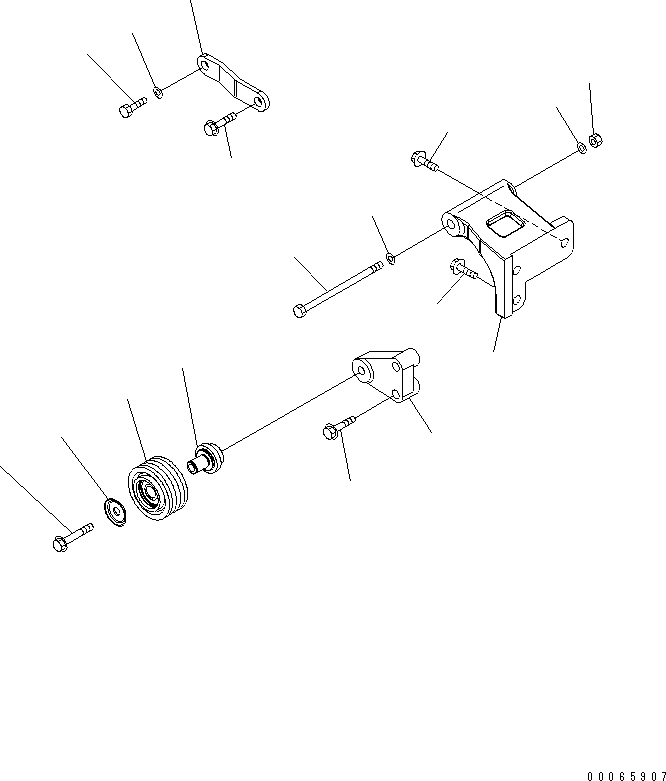 00065907