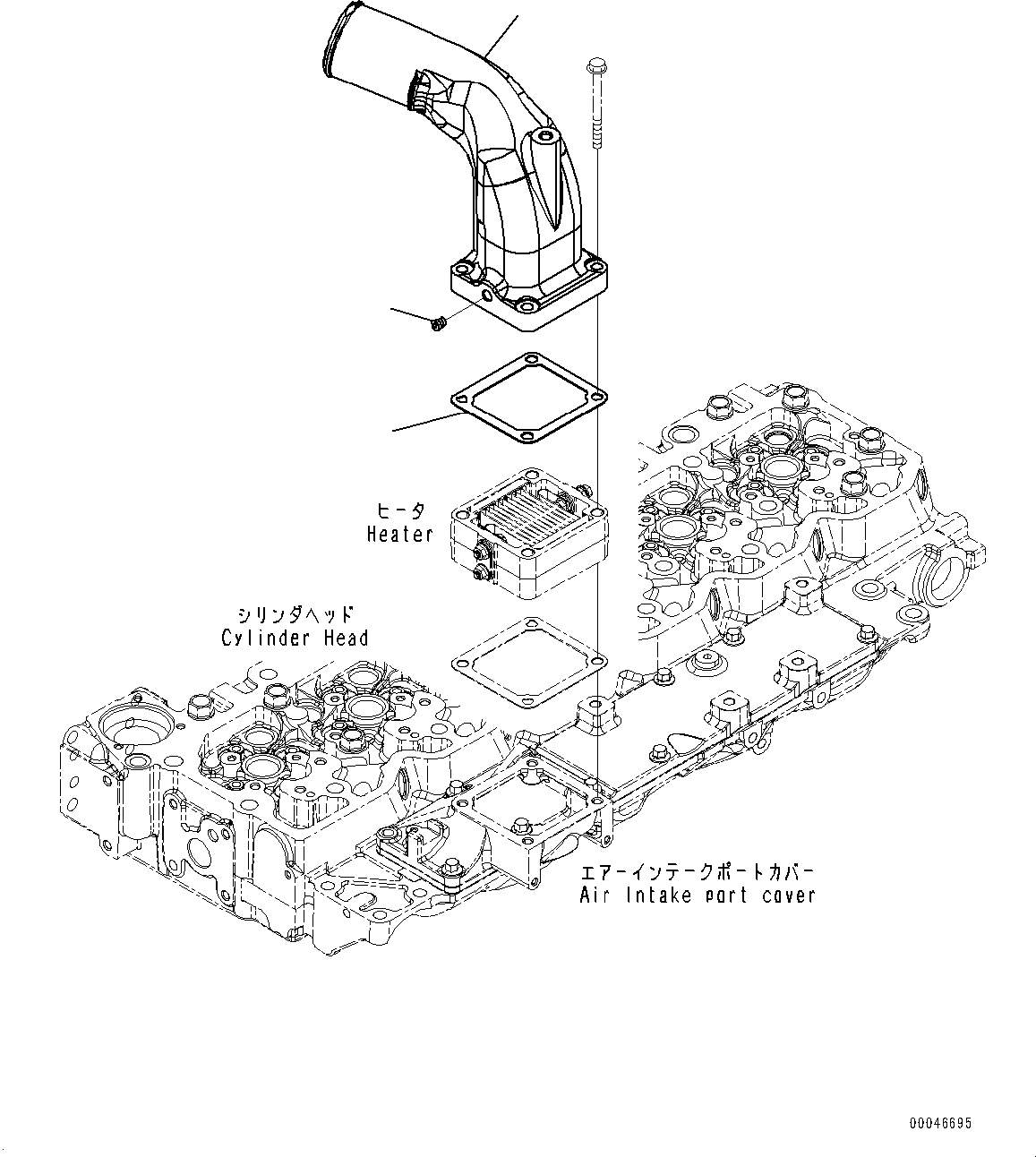 ヒータ
Heater

シリンダヘッド
Cylinder Head

エアーインテークポートカバー
Air Intake port cover

00046695