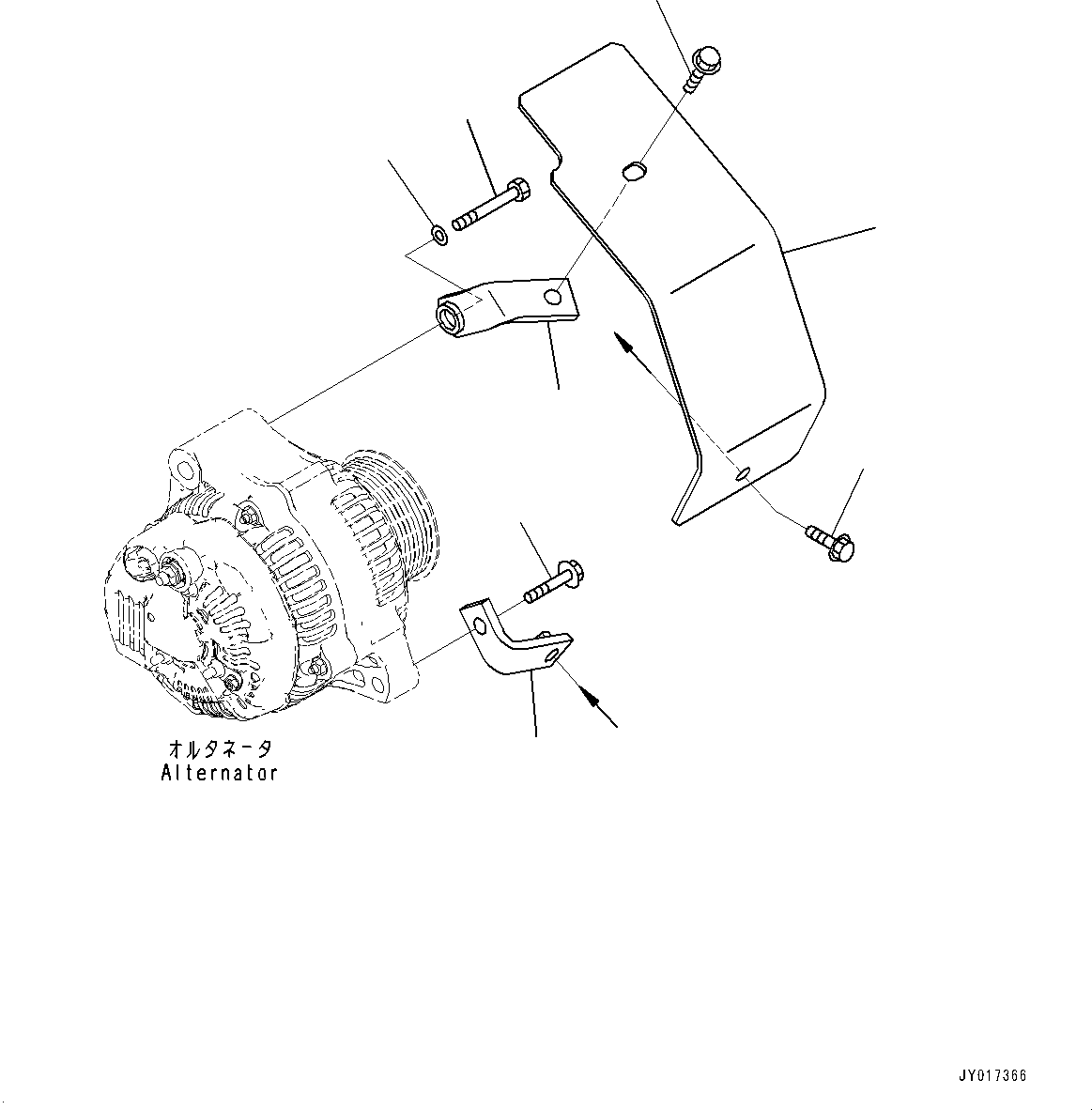 オルタネータ
Alternator

JY017366