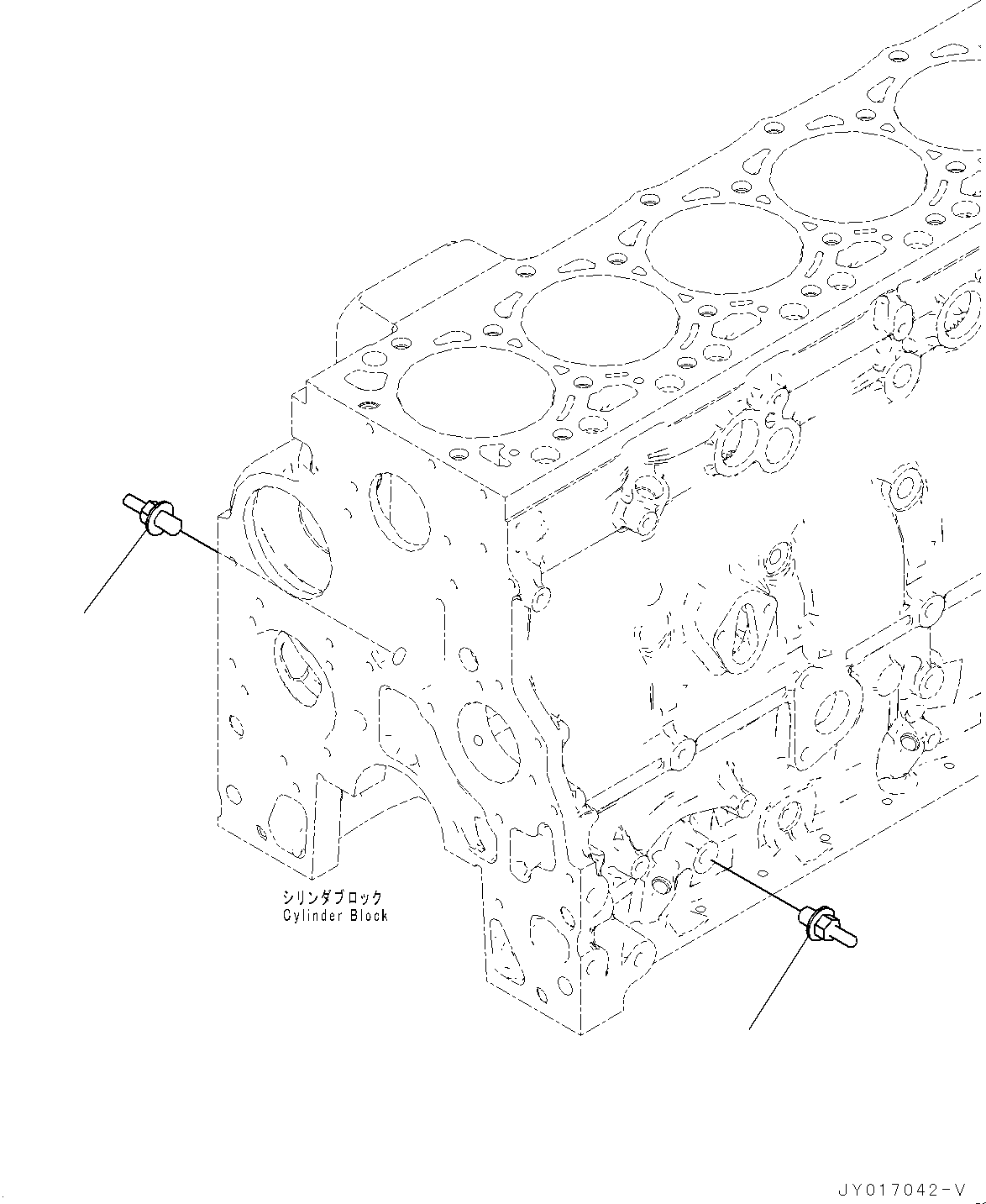 シリンダブロック
Cylinder Block

JY017042-V