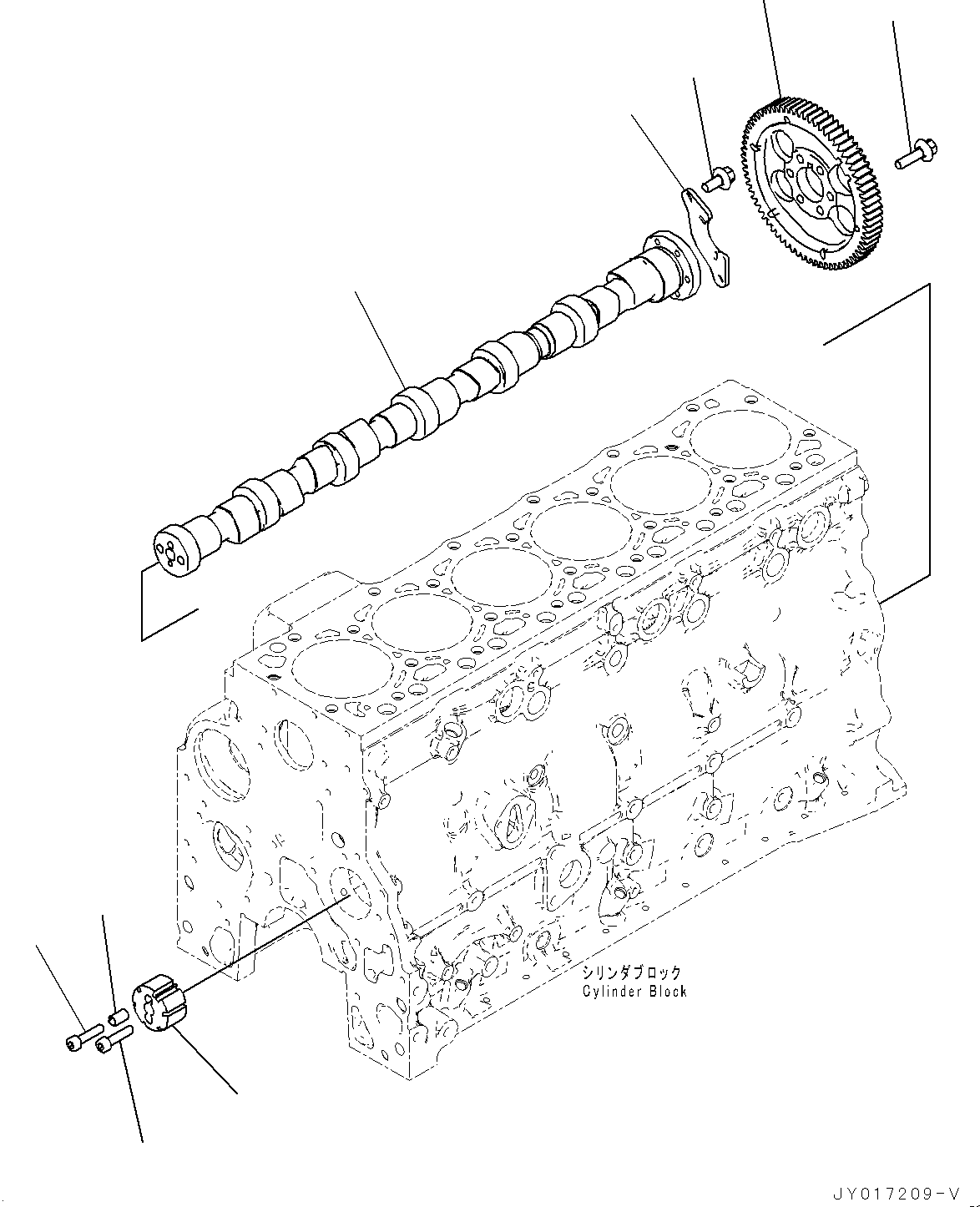 シリンダブロック
Cylinder Block

JY017209-V