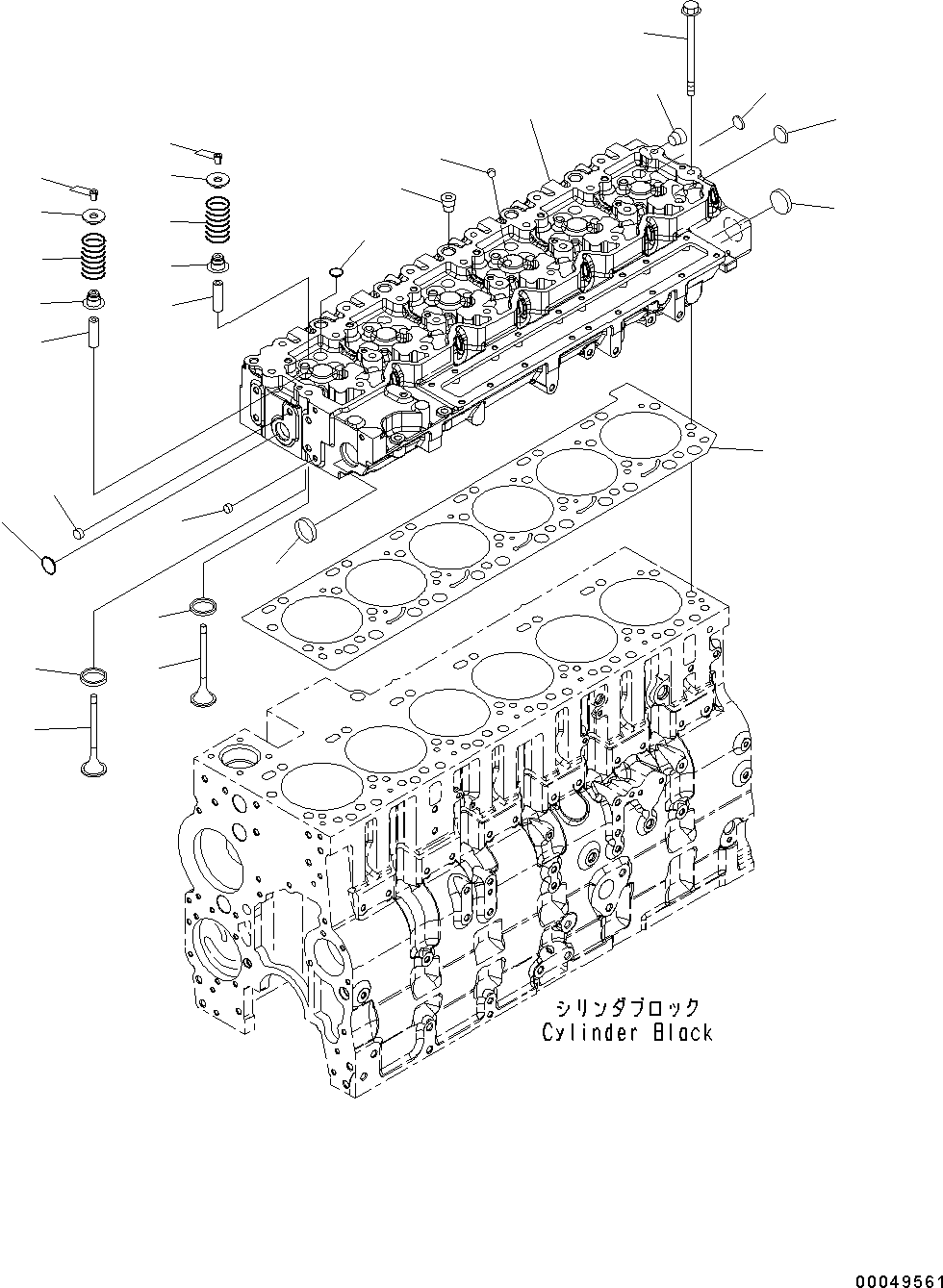 シリンダブロック
Cylinder Black

00049561