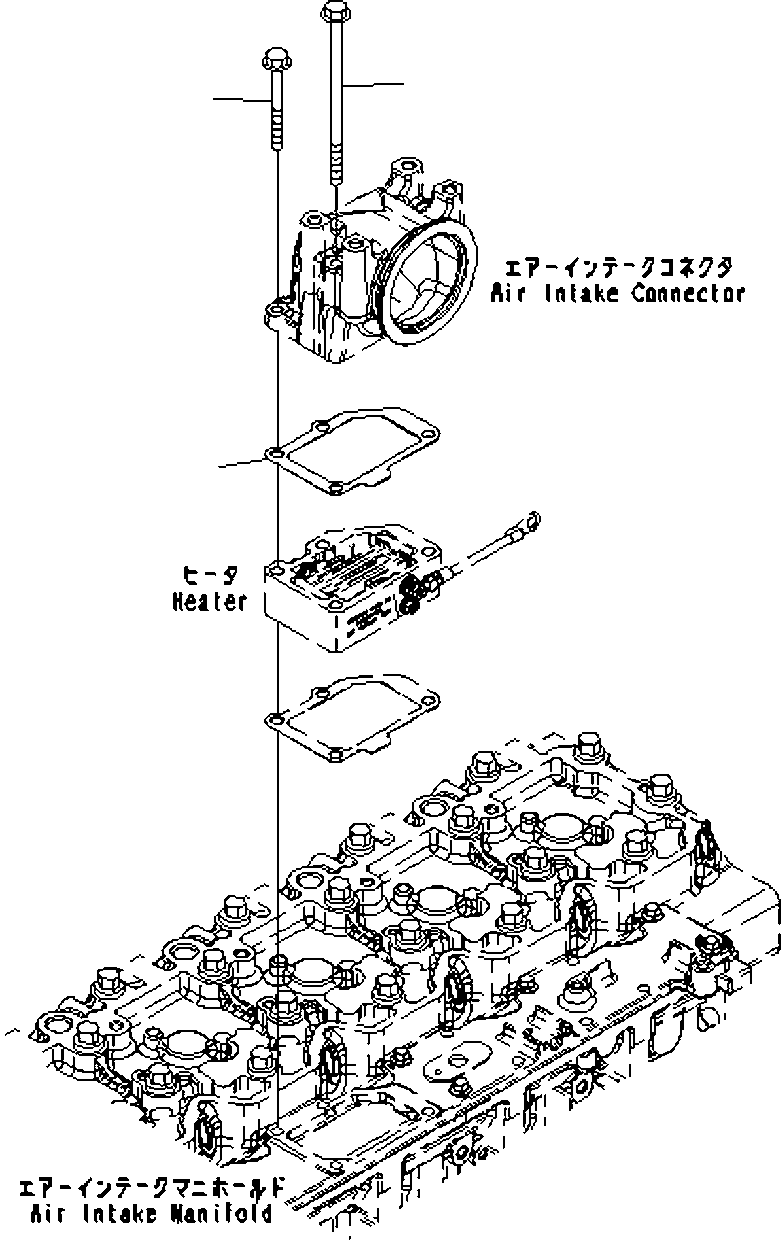 エアーインテークコネクタ
Air Intake Connector

ヒータ
Heater

エアーインテークマニホールド
Air Intake Manifold