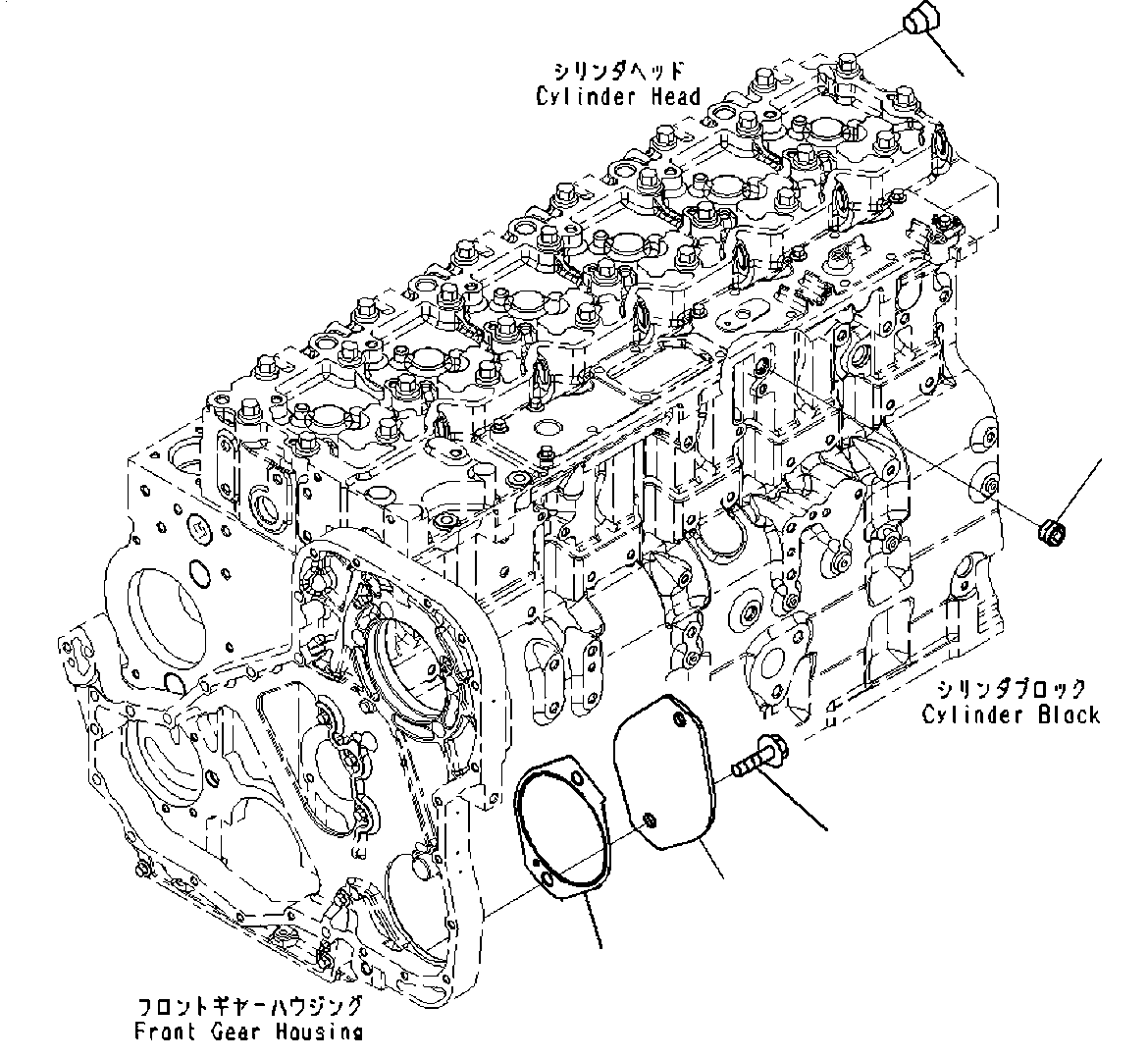 シリンダヘッド
Cylinder Head

シリンダブロック
Cylinder Block

フロントギヤーハウジング
Front Gear Housing